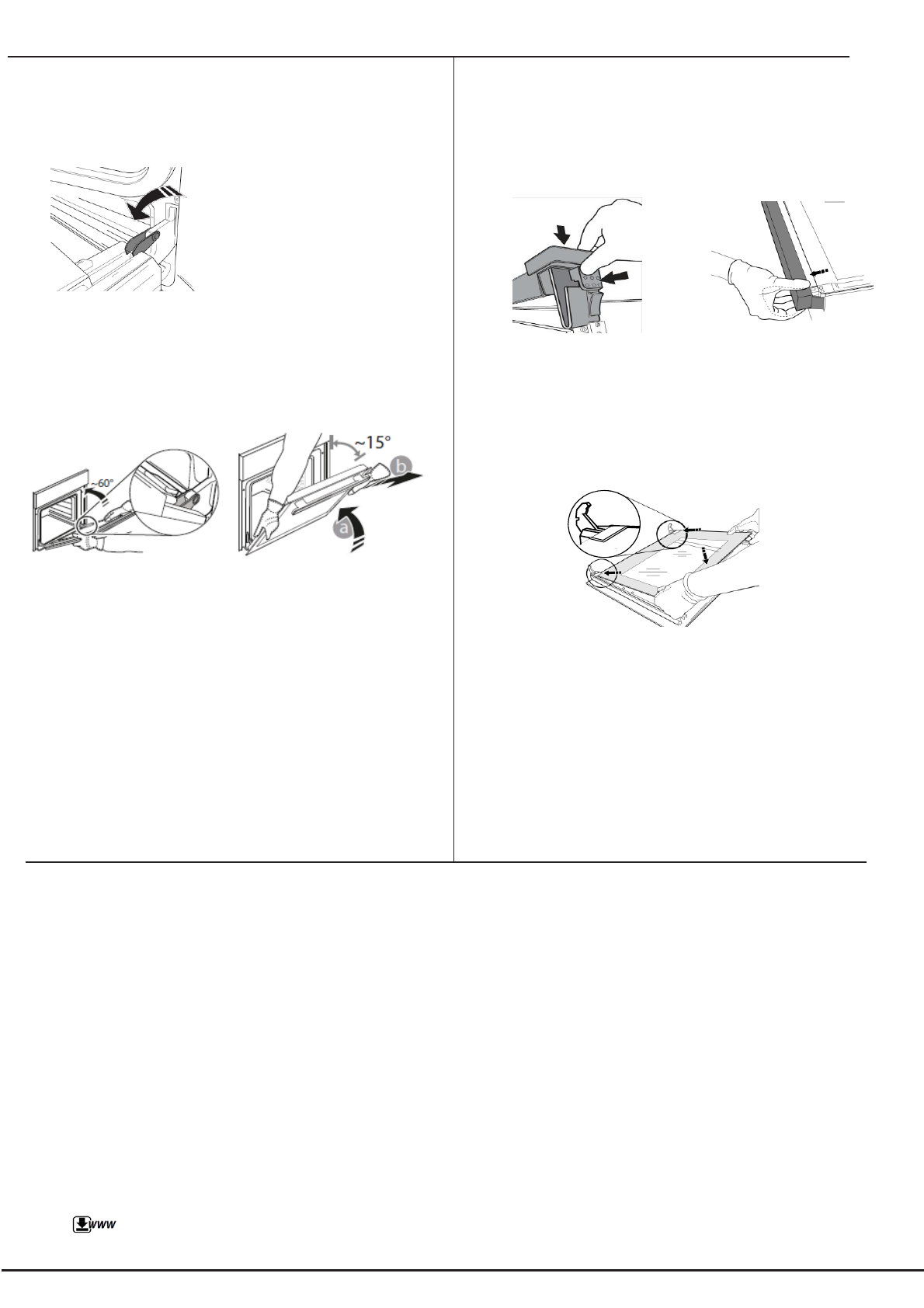 ~60°

~15°

b

a

www