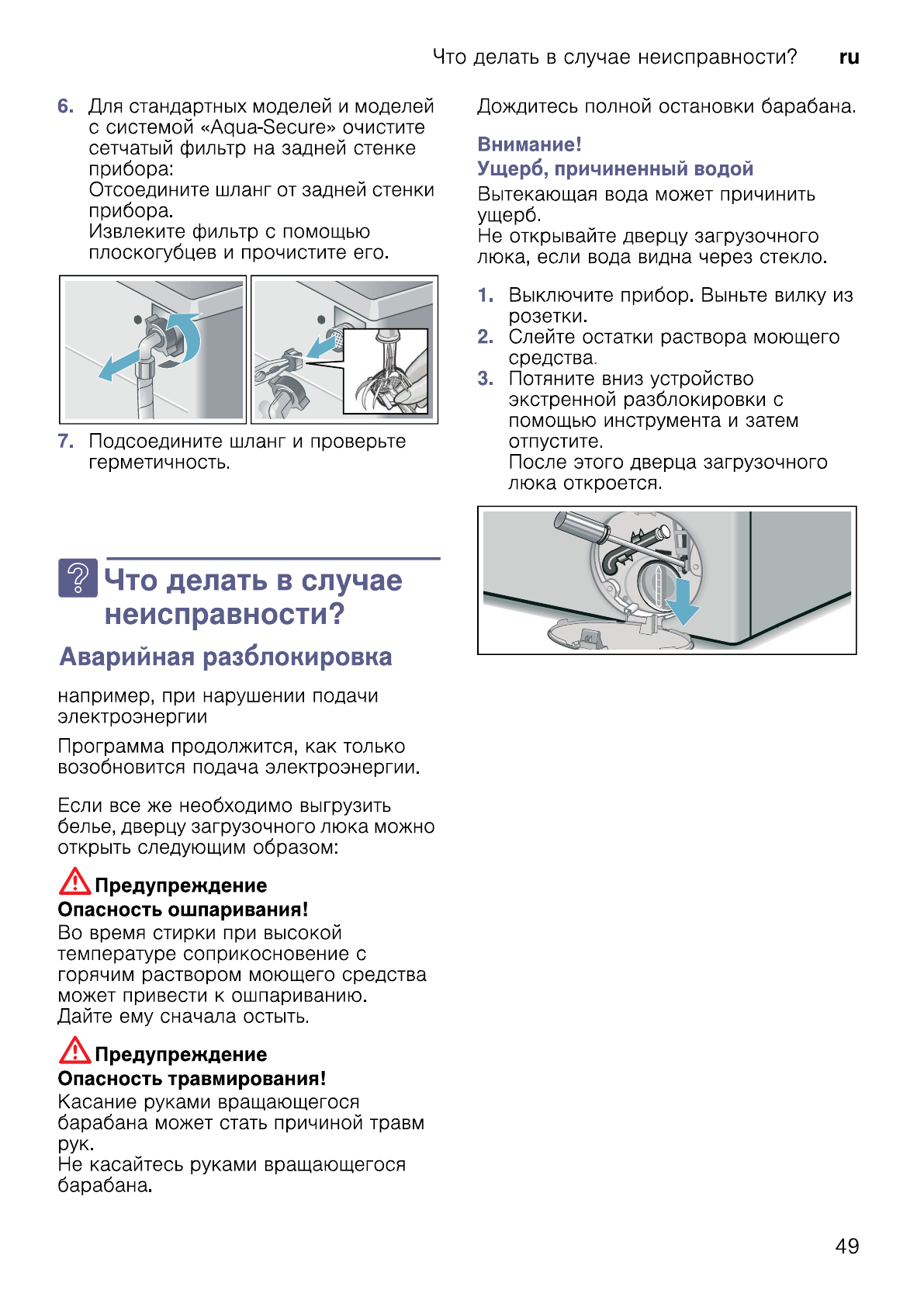 Что делать в случае неисправности? ru

6. Для стандартных моделей и моделей с системой «Aqua-Secure» очистите сетчатый фильтр на задней стенке прибора:
Отсоедините шланг от задней стенки прибора.
Извлеките фильтр с помощью плоскогубцев и прочистите его.

7. Подсоедините шланг и проверьте герметичность.

Что делать в случае неисправности?

Аварийная разблокировка

например, при нарушении подачи электроэнергии

Программа продолжится, как только возобновится подача электроэнергии.

Если все же необходимо выгрузить белье, дверцу загрузочного люка можно открыть следующим образом:

Предупреждение
Опасность ошпаривания!
Во время стирки при высокой температуре соприкосновение с горячим раствором моющего средства может привести к ошпариванию.
Дайте ему сначала остыть.

Предупреждение
Опасность травмирования!
Касание руками вращающегося барабана может стать причиной травм рук.
Не касайтесь руками вращающегося барабана.

Дождитесь полной остановки барабана.

Внимание!
Ущерб, причиненный водой
Вытекающая вода может причинить ущерб.
Не открывайте дверцу загрузочного люка, если вода видна через стекло.

1. Выключите прибор. Выньте вилку из розетки.
2. Слейте остатки раствора моющего средства.
3. Потяните вниз устройство экстренной разблокировки с помощью инструмента и затем отпустите.
После этого дверца загрузочного люка откроется.

49