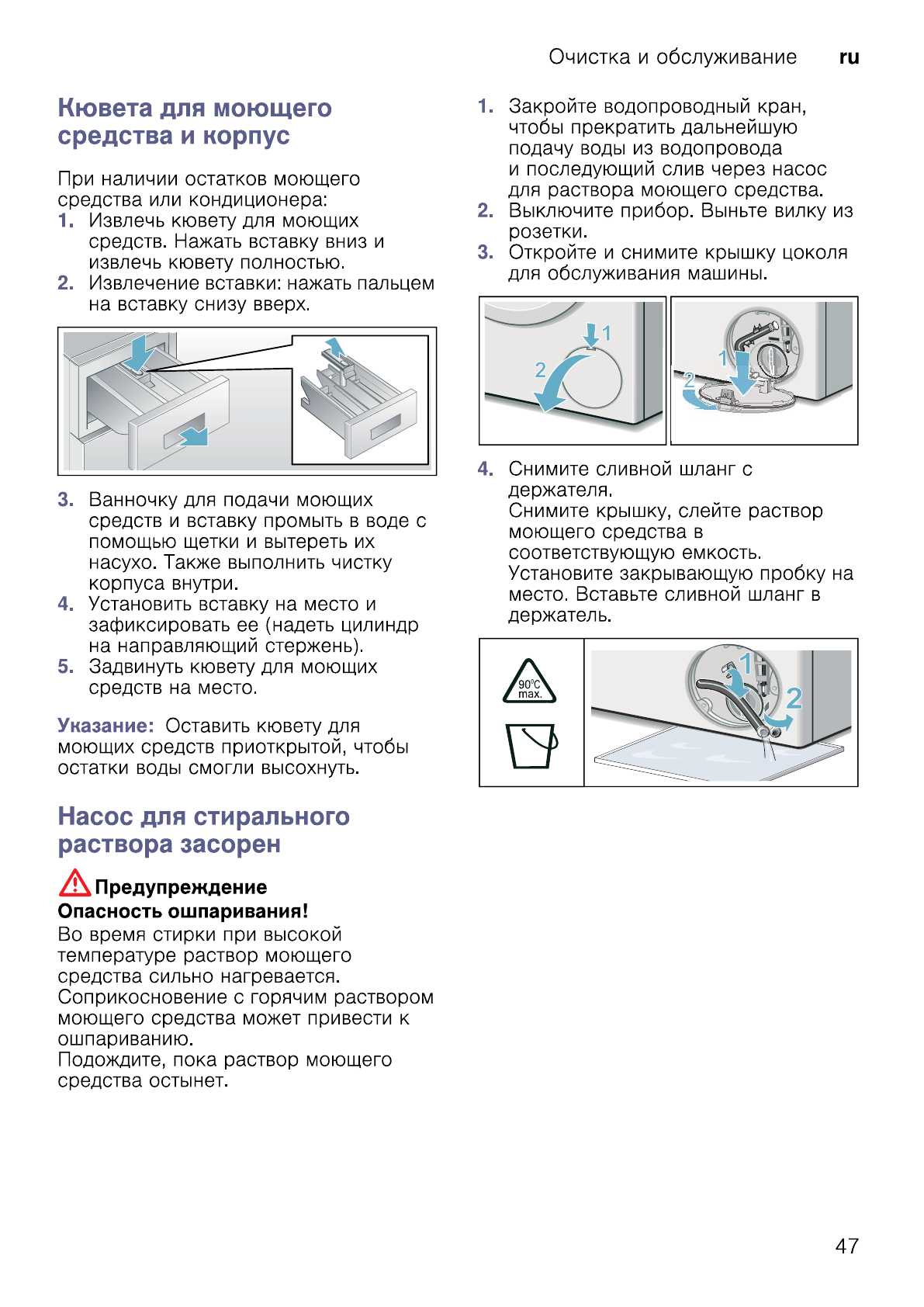 Очистка и обслуживание ru

Кювета для моющего средства и корпус

При наличии остатков моющего средства или кондиционера:
1. Извлечь кювету для моющих средств. Нажать вставку вниз и извлечь кювету полностью.
2. Извлечение вставки: нажать пальцем на вставку снизу вверх.

3. Ванночку для подачи моющих средств и вставку промыть в воде с помощью щетки и вытереть их насухо. Также выполнить чистку корпуса внутри.
4. Установить вставку на место и зафиксировать ее (надеть цилиндр на направляющий стержень).
5. Задвинуть кювету для моющих средств на место.

Указание: Оставить кювету для моющих средств приоткрытой, чтобы остатки воды смогли высохнуть.

Насос для стирального раствора засорен

Предупреждение
Опасность ошпаривания!
Во время стирки при высокой температуре раствор моющего средства сильно нагревается. Соприкосновение с горячим раствором моющего средства может привести к ошпариванию.
Подождите, пока раствор моющего средства остынет.

1. Закройте водопроводный кран, чтобы прекратить дальнейшую подачу воды из водопровода и последующий слив через насос для раствора моющего средства.
2. Выключите прибор. Выньте вилку из розетки.
3. Откройте и снимите крышку цоколя для обслуживания машины.

1
2
1
2

4. Снимите сливной шланг с держателя.
Снимите крышку, слейте раствор моющего средства в соответствующую емкость.
Установите закрывающую пробку на место. Вставьте сливной шланг в держатель.

90°C max.
1
2

47