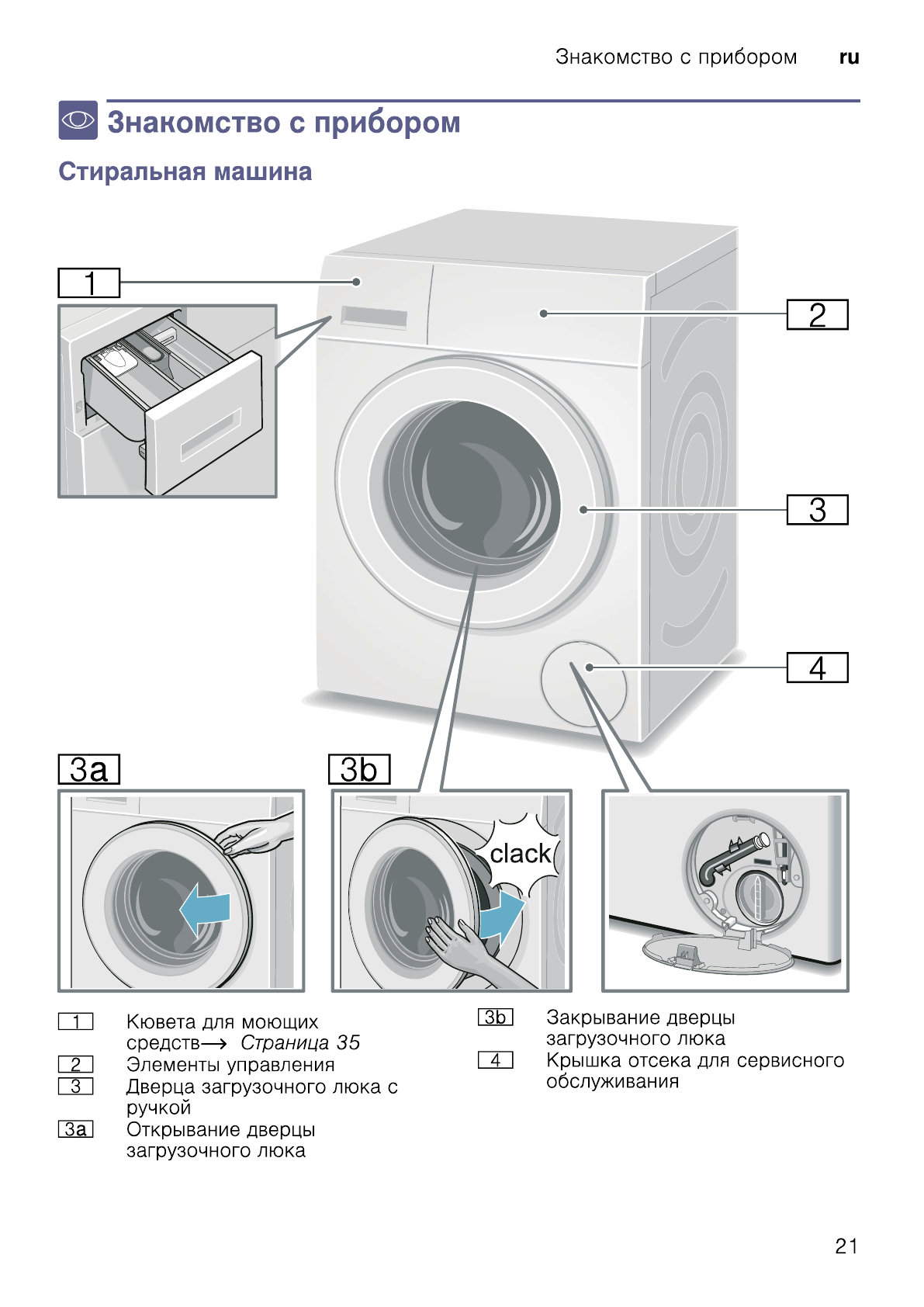 Знакомство с прибором ru

Знакомство с прибором

Стиральная машина

1

2

3

4

3a

3b

clack

1 Кювета для моющих средств→ Страница 35
2 Элементы управления
3 Дверца загрузочного люка с ручкой
3a Открывание дверцы загрузочного люка

3b Закрывание дверцы загрузочного люка
4 Крышка отсека для сервисного обслуживания

21