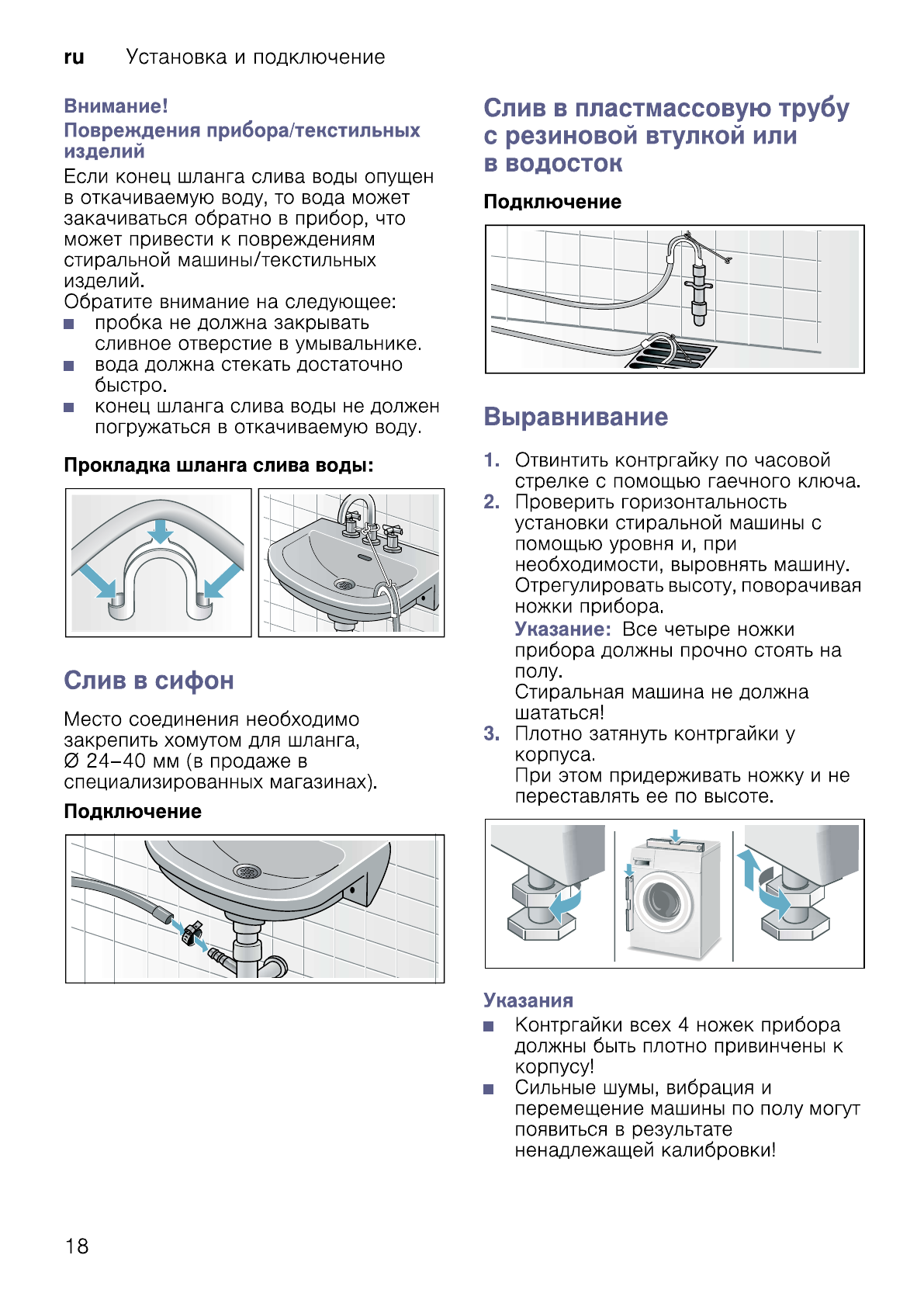 ru Установка и подключение

Внимание!
Повреждения прибора/текстильных изделий
Если конец шланга слива воды опущен в откачиваемую воду, то вода может закачиваться обратно в прибор, что может привести к повреждениям стиральной машины/текстильных изделий.
Обратите внимание на следующее:
■ пробка не должна закрывать сливное отверстие в умывальнике.
■ вода должна стекать достаточно быстро.
■ конец шланга слива воды не должен погружаться в откачиваемую воду.

Прокладка шланга слива воды:

Слив в сифон

Место соединения необходимо закрепить хомутом для шланга, Ø 24–40 мм (в продаже в специализированных магазинах).

Подключение

Слив в пластмассовую трубу с резиновой втулкой или в водосток

Подключение

Выравнивание

1. Отвинтить контргайку по часовой стрелке с помощью гаечного ключа.
2. Проверить горизонтальность установки стиральной машины с помощью уровня и, при необходимости, выровнять машину. Отрегулировать высоту, поворачивая ножки прибора.
Указание: Все четыре ножки прибора должны прочно стоять на полу.
Стиральная машина не должна шататься!
3. Плотно затянуть контргайки у корпуса.
При этом придерживать ножку и не переставлять ее по высоте.

Указания
■ Контргайки всех 4 ножек прибора должны быть плотно привинчены к корпусу!
■ Сильные шумы, вибрация и перемещение машины по полу могут появиться в результате ненадлежащей калибровки!

18