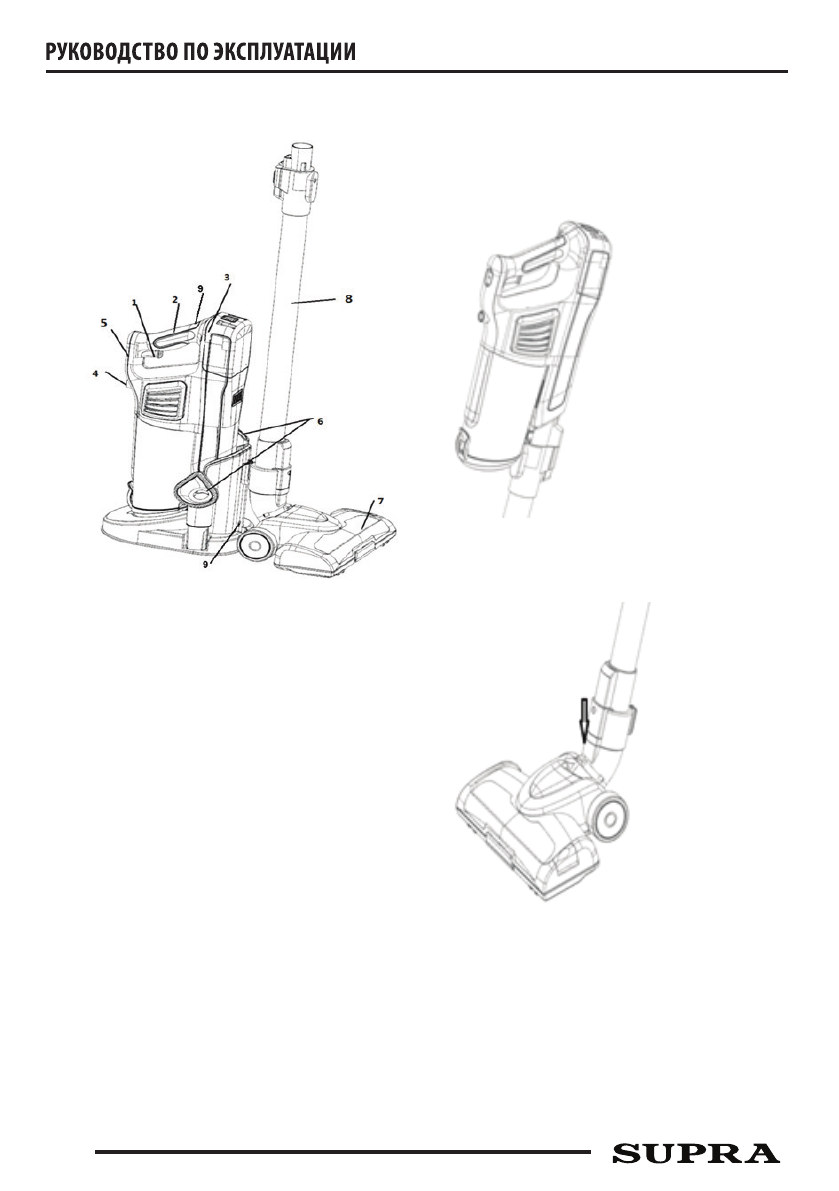 РУКОВОДСТВО ПО ЭКСПЛУАТАЦИИ

1
2
9
3
8
5
4
6
7
9

SUPRA