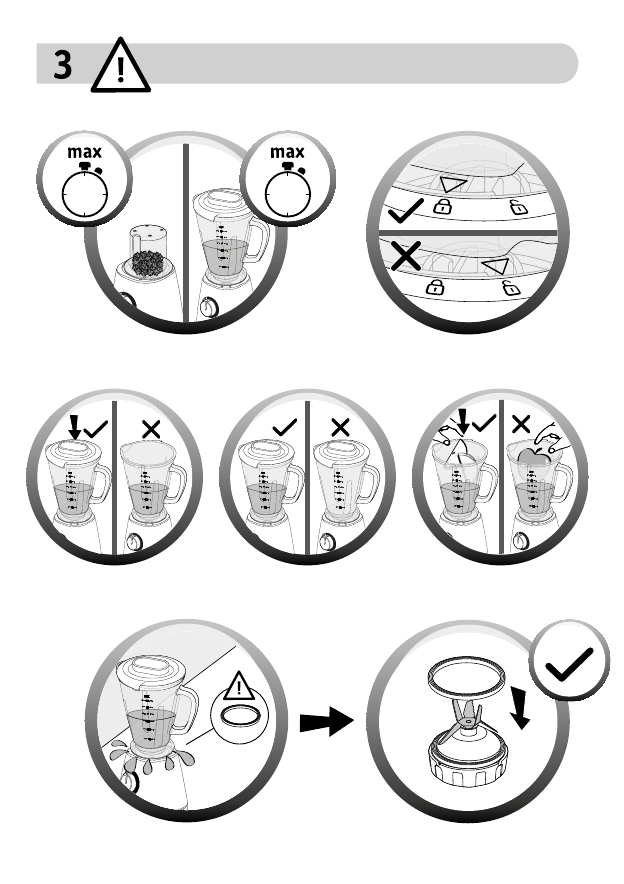 3

max

max