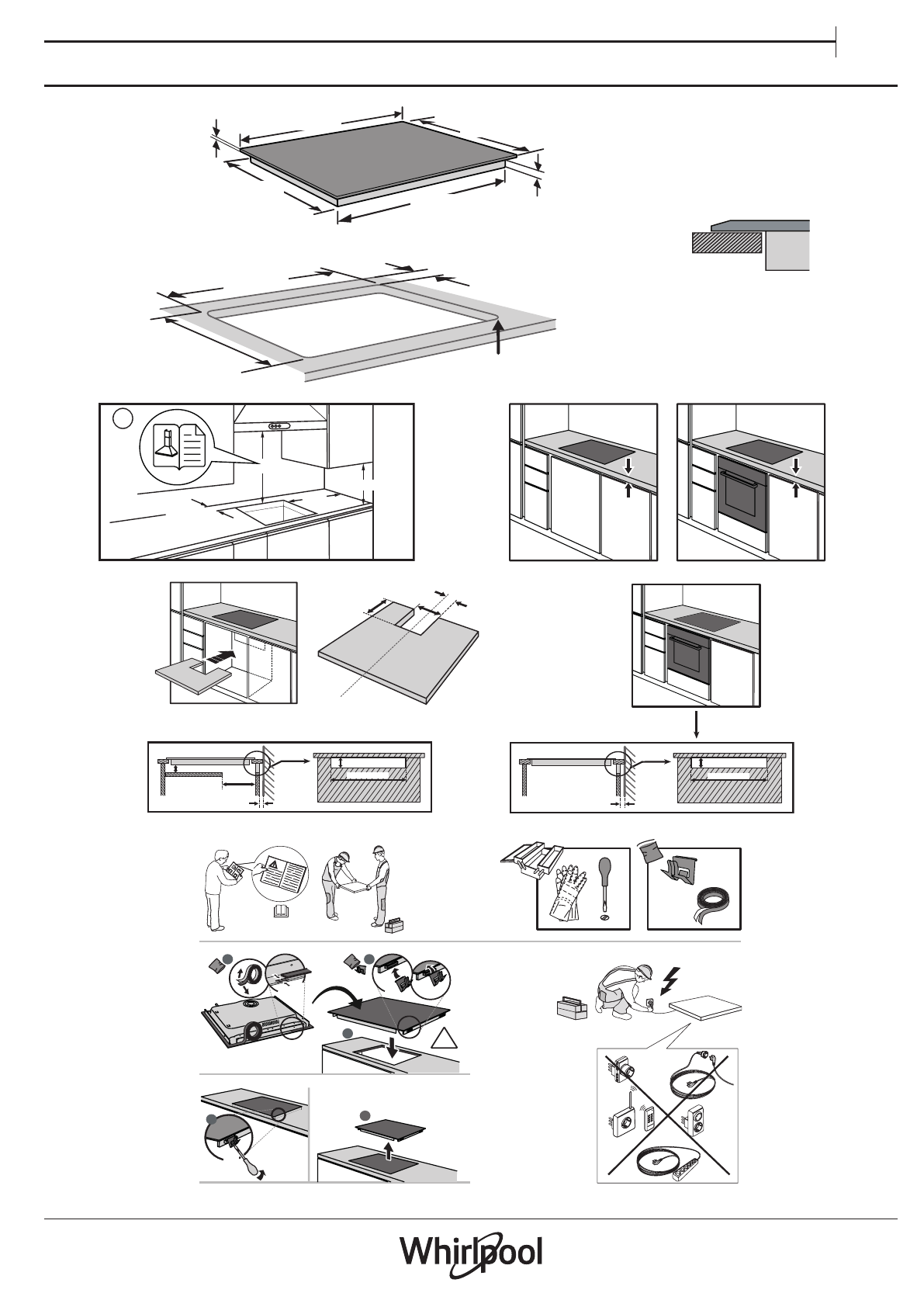 Whirlpool