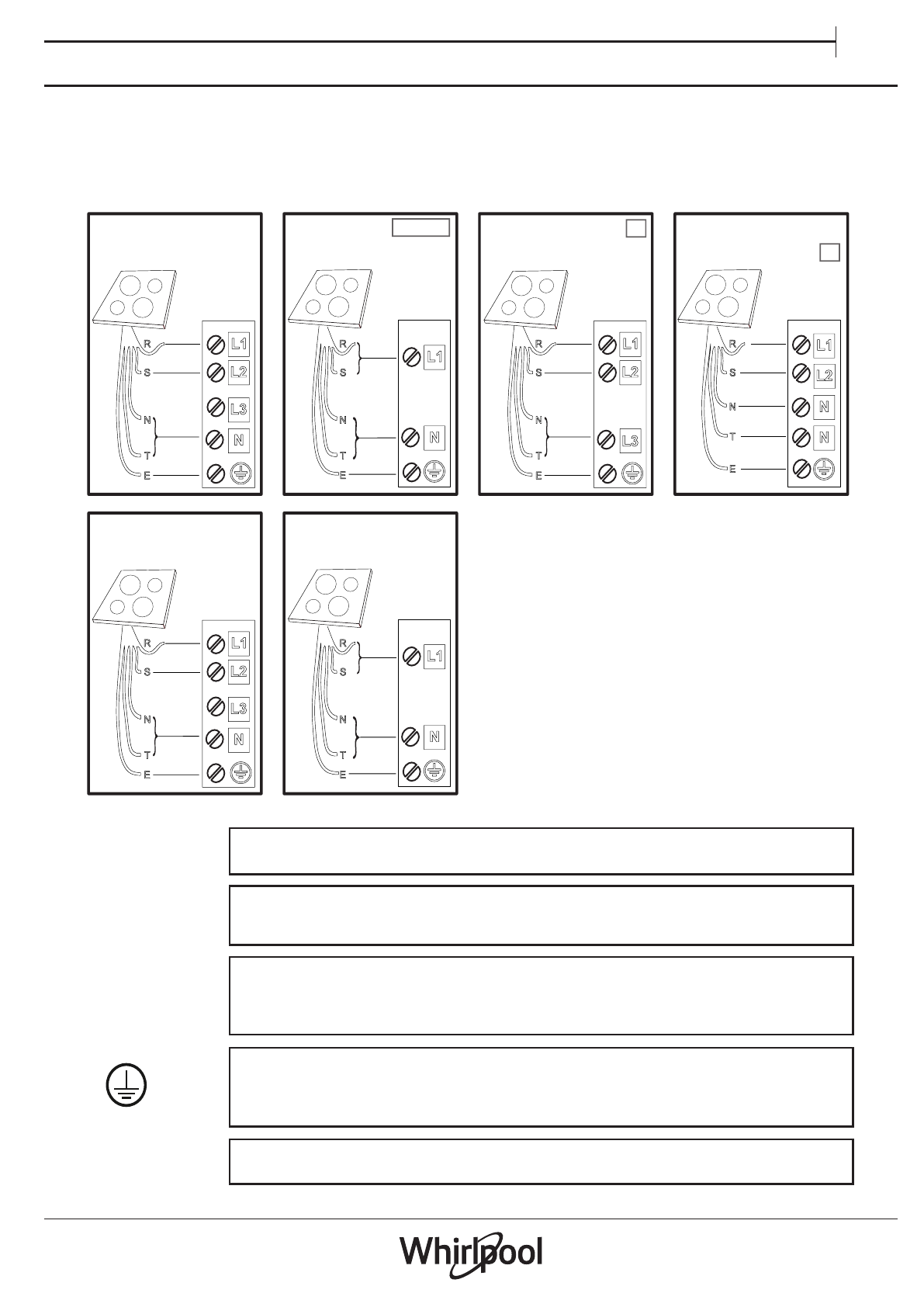 R
S
N
T
E
L1
L2
L3
N

R
S
N
T
E
L1
N

R
S
N
T
E
L1
L2
L3

R
S
N
T
E
L1
L2
N
N

R
S
N
T
E
L1
L2
L3
N

R
S
N
T
E
L1
N

Whirlpool