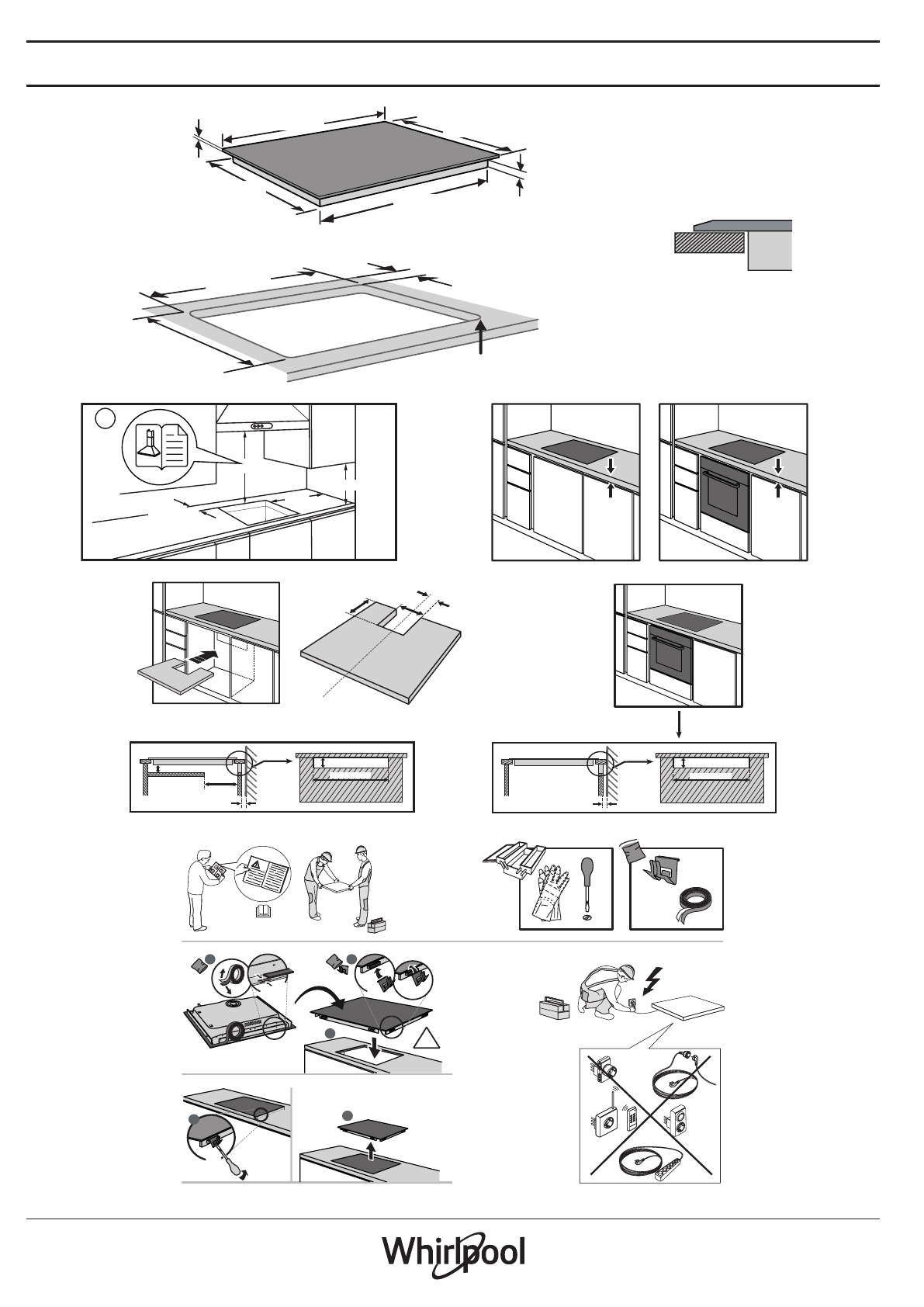 Whirlpool