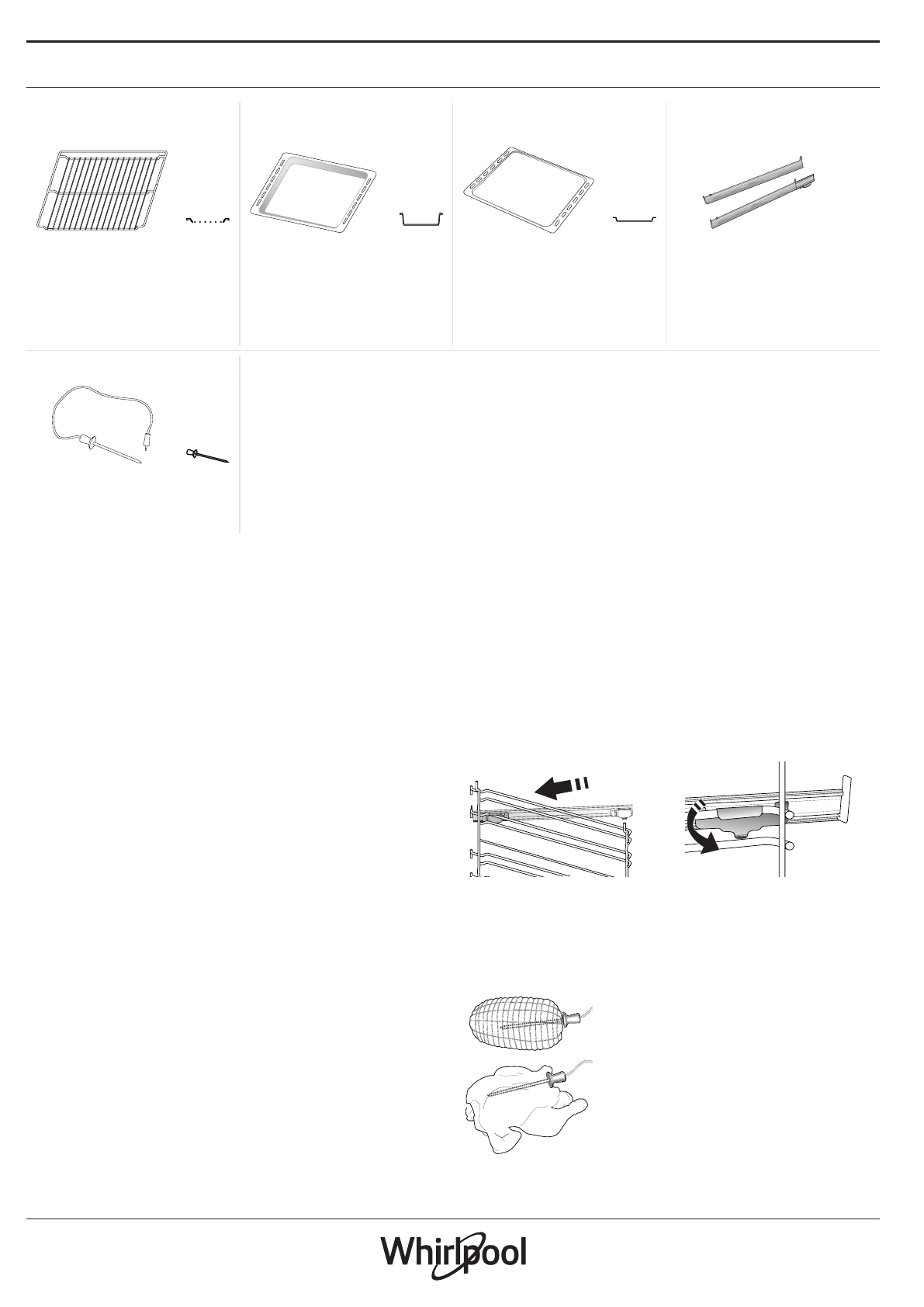 Whirlpool