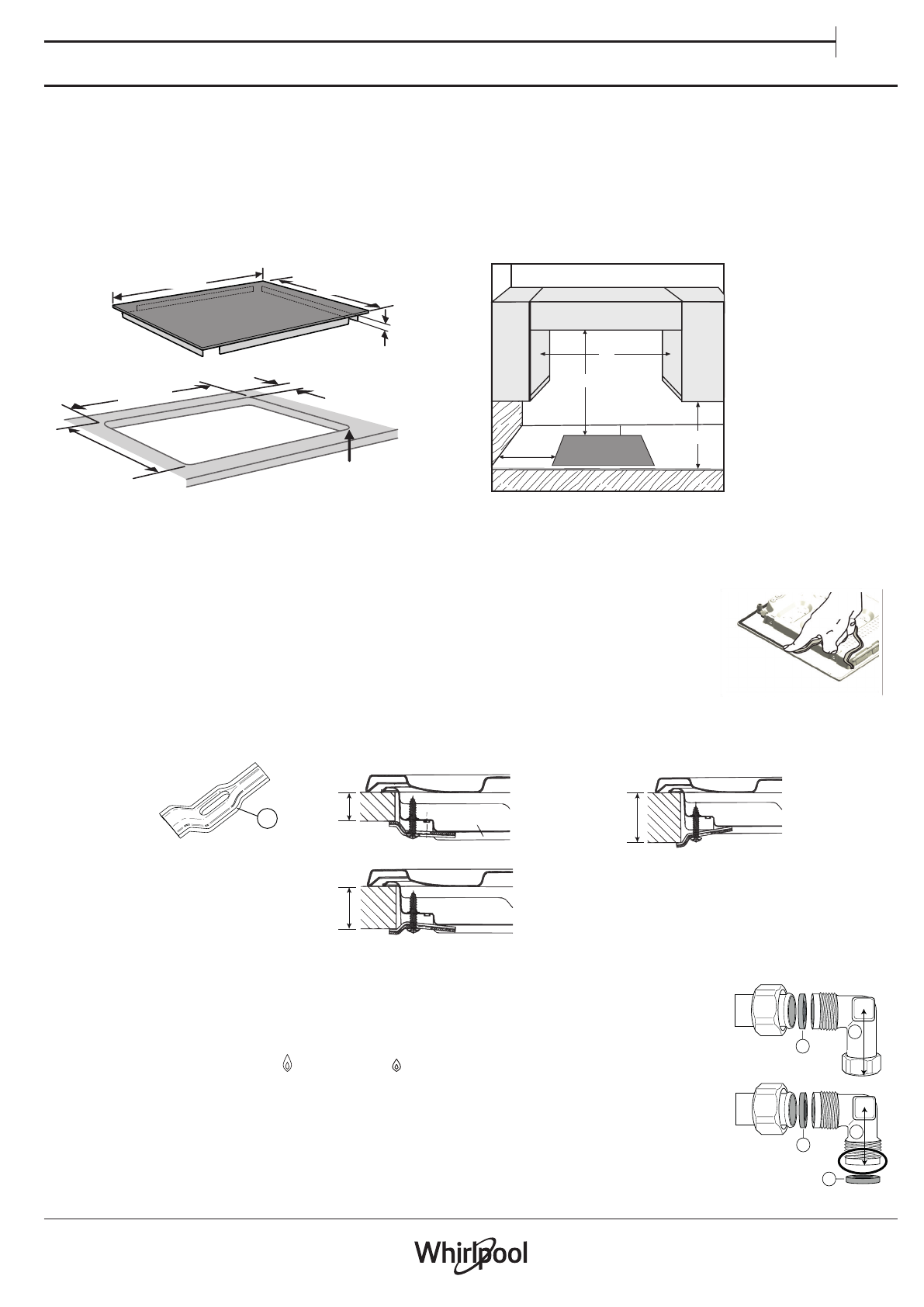 Whirlpool