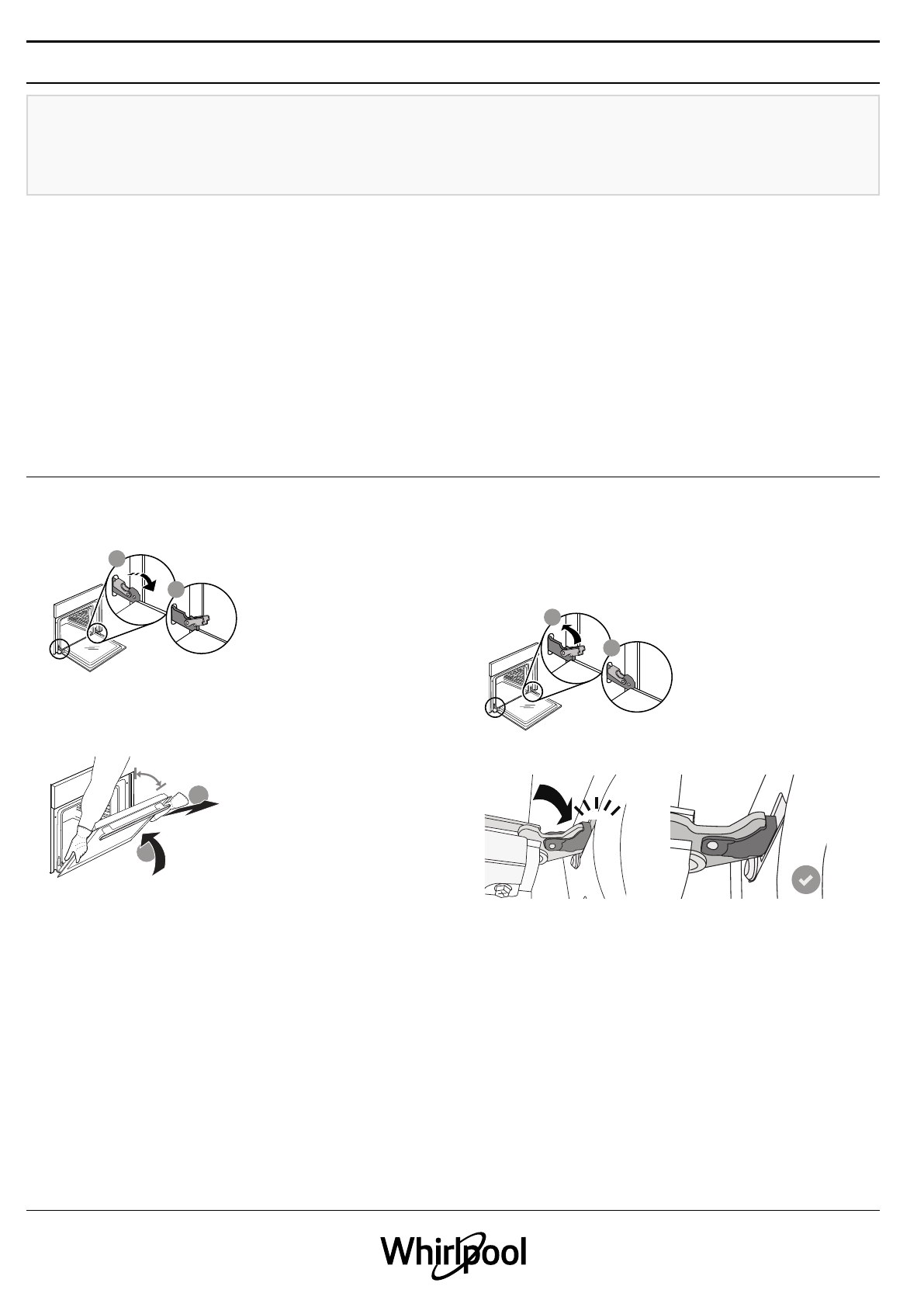 Whirlpool