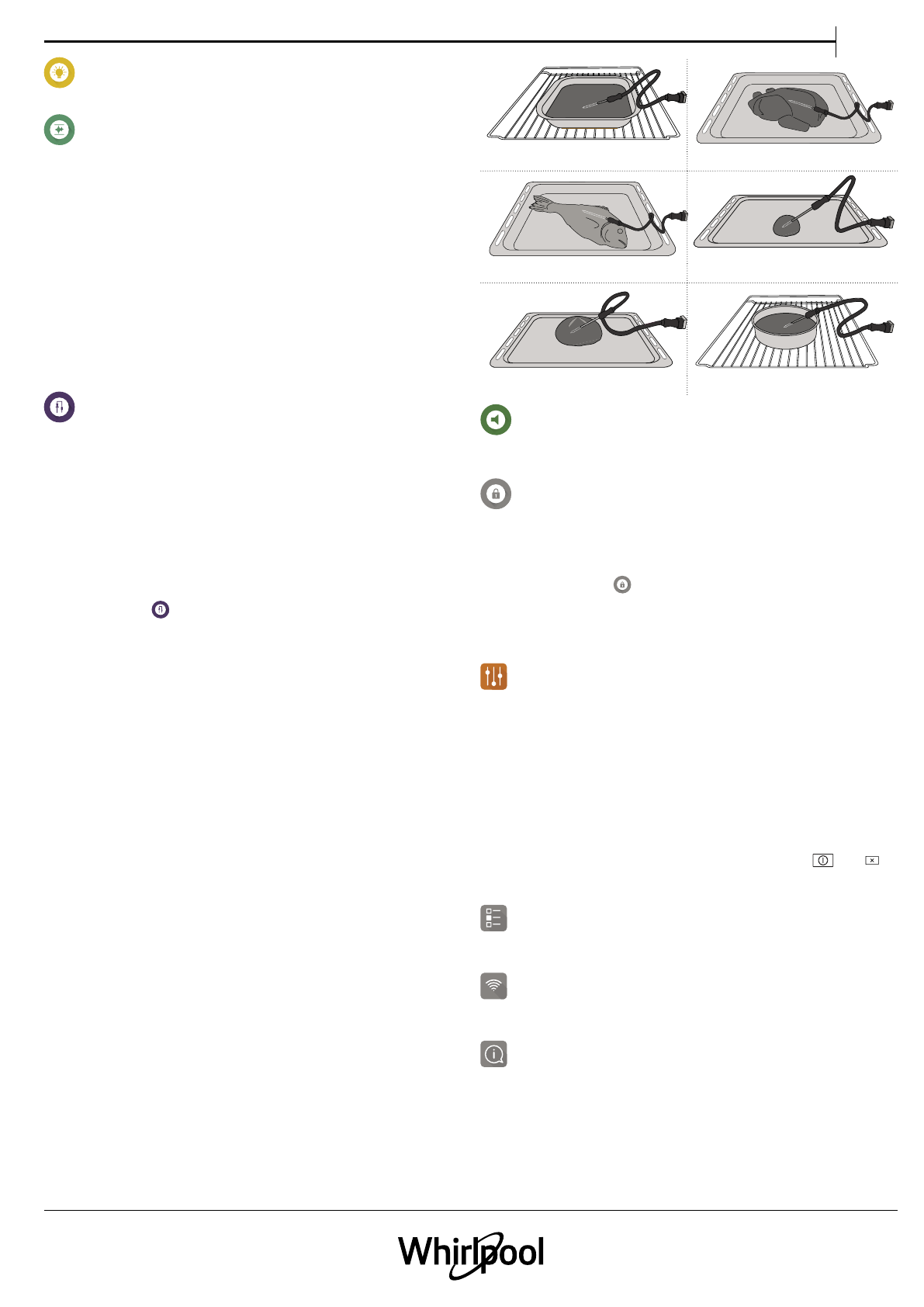 Whirlpool