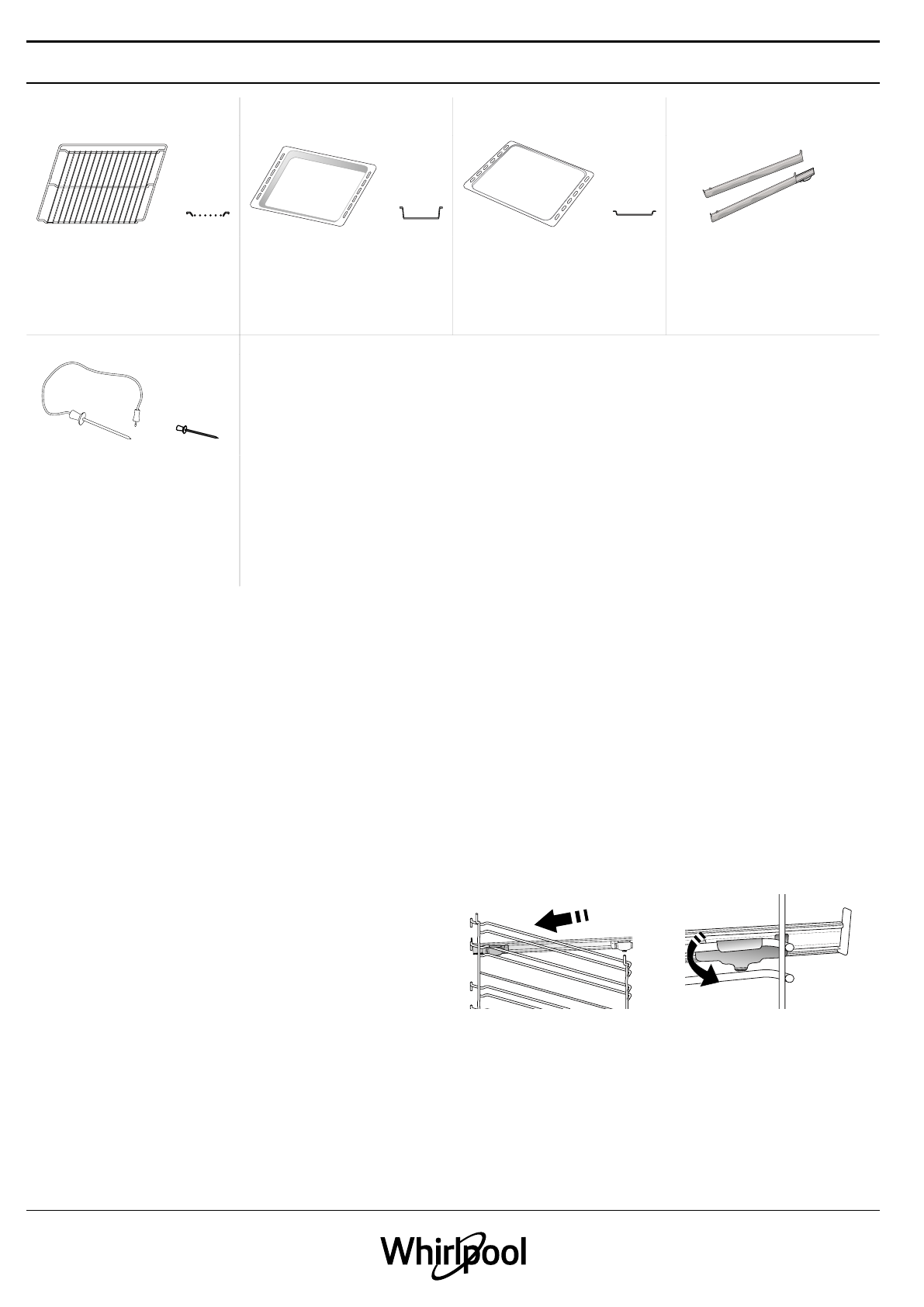 Whirlpool