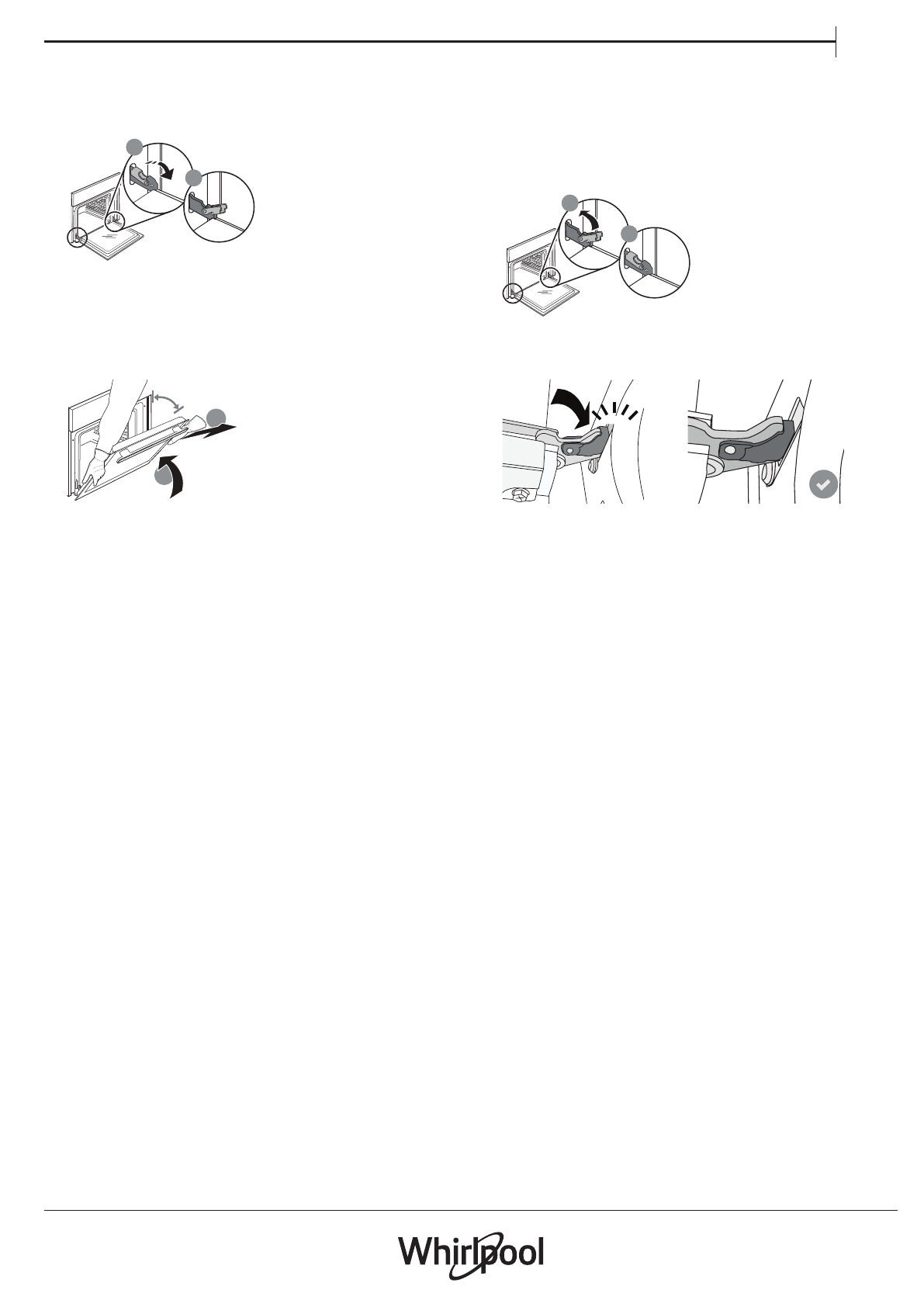 Whirlpool