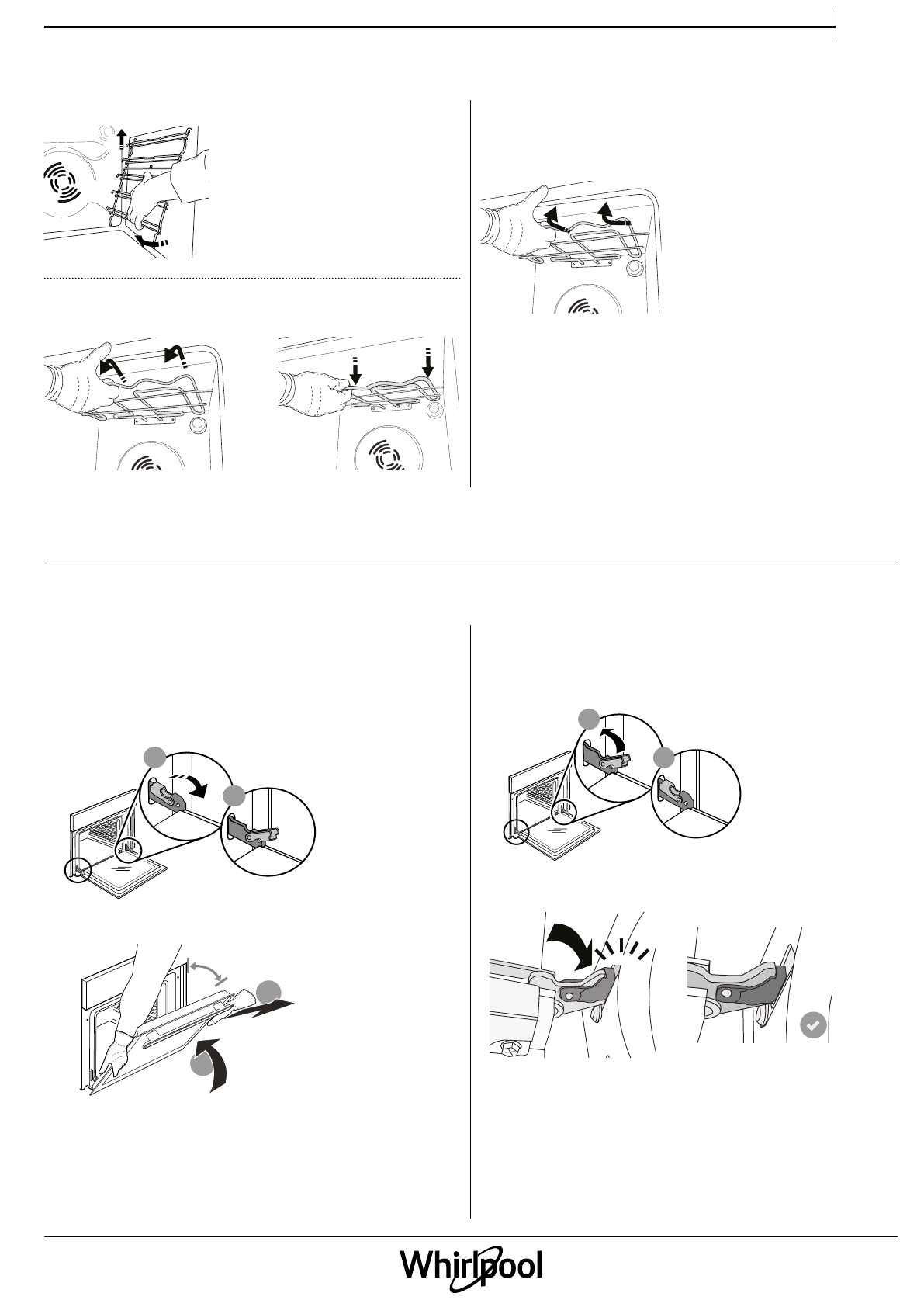 Whirlpool