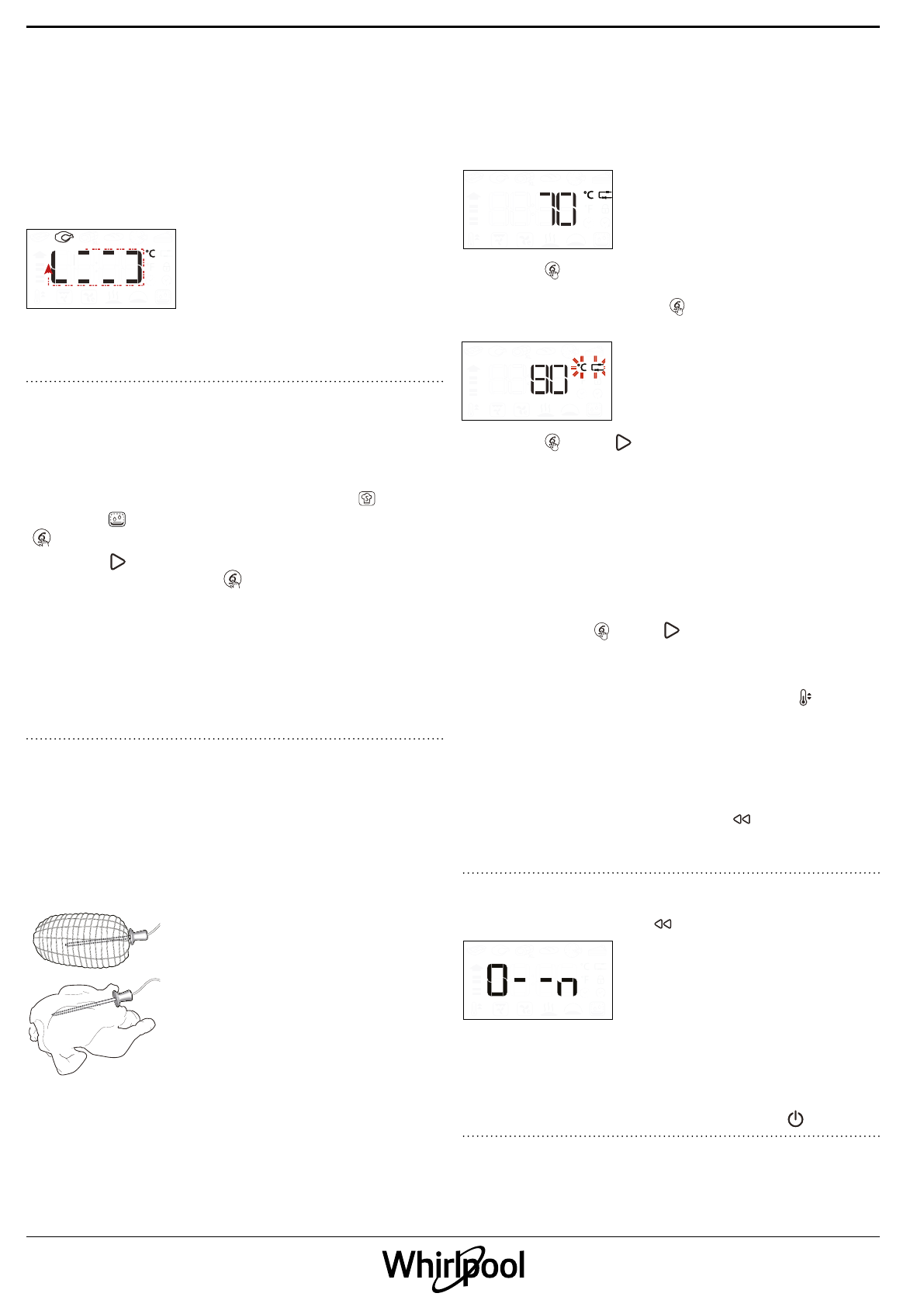 °C

70 °C

80 °C

0--n

Whirlpool