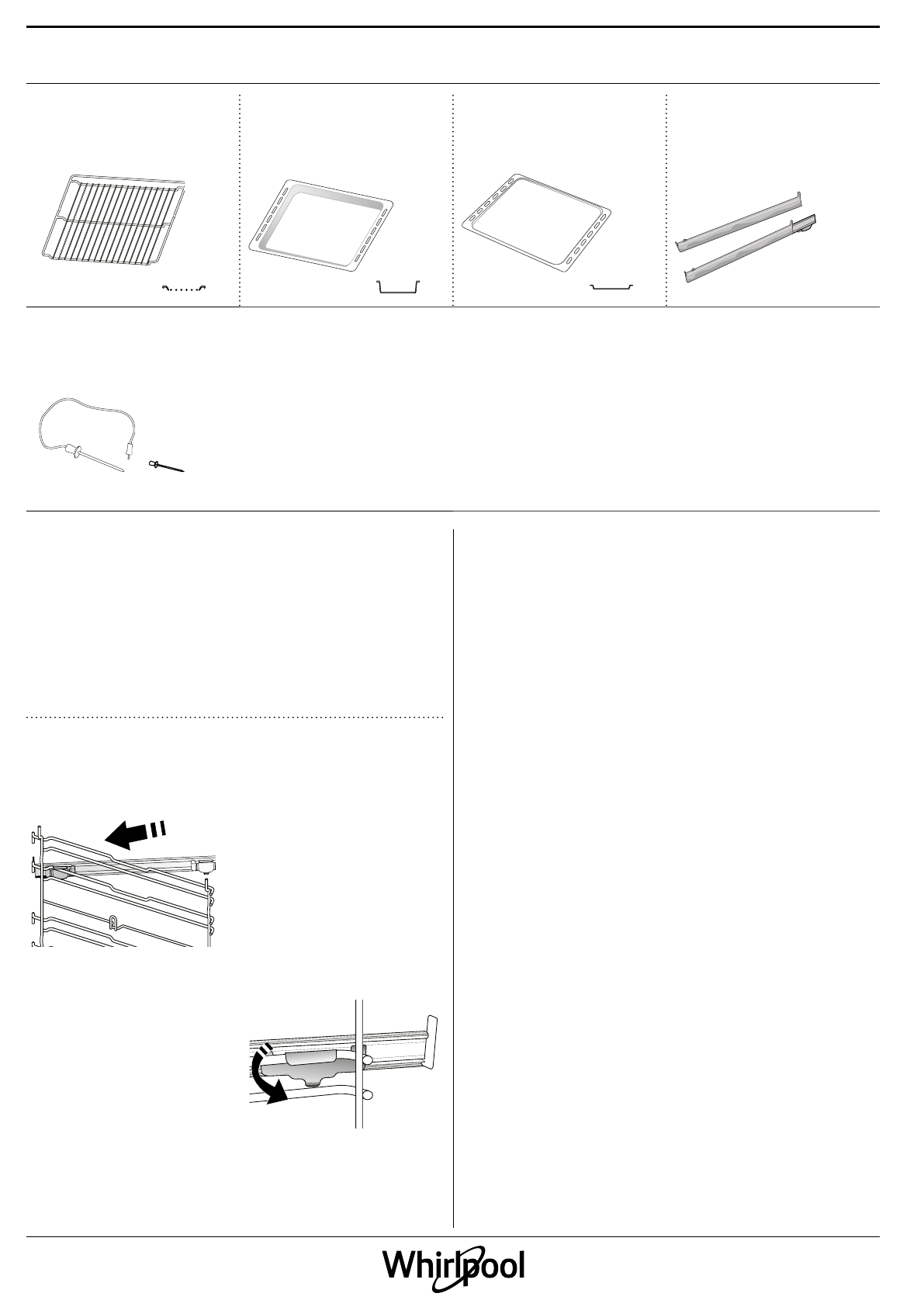 Whirlpool