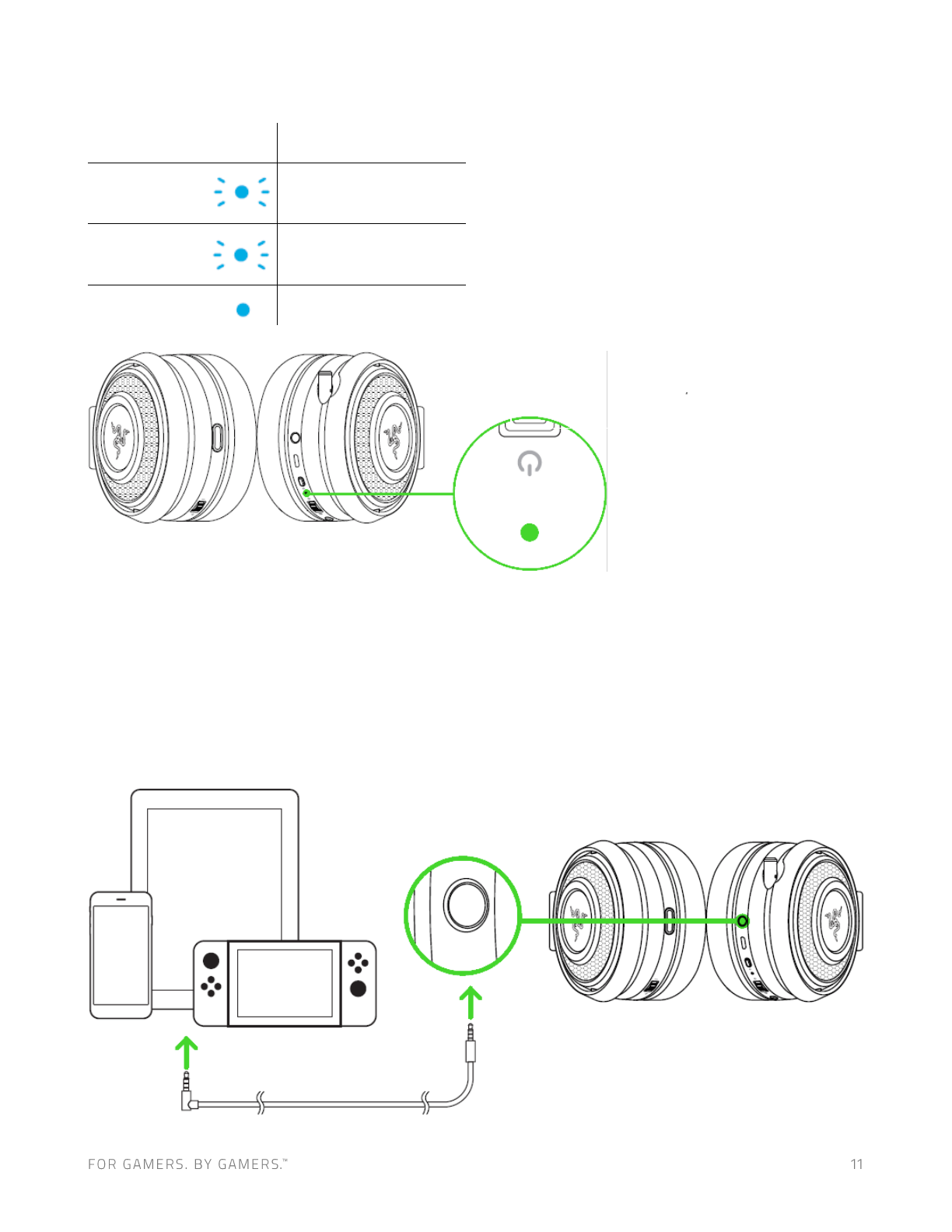 FOR GAMERS. BY GAMERS.™

11