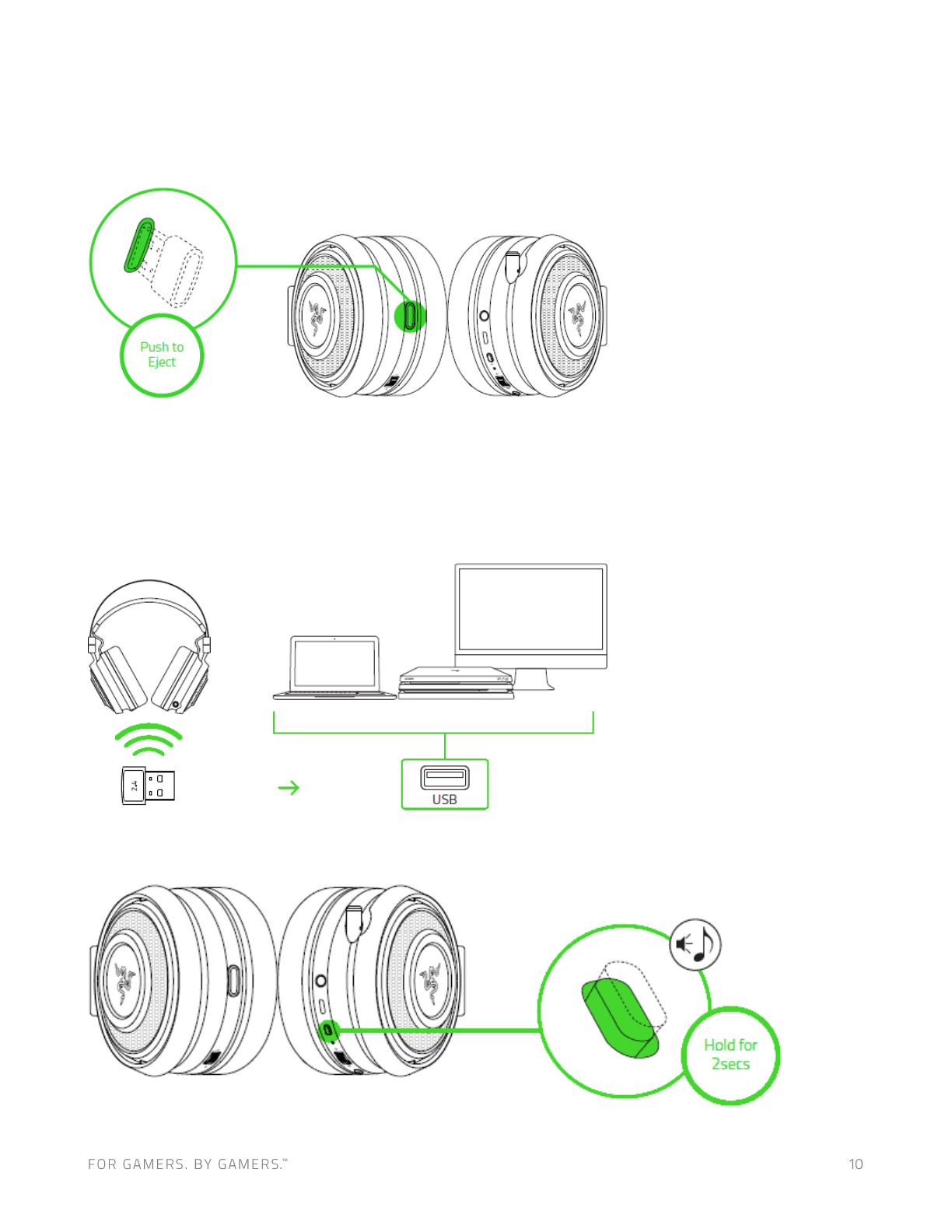 Push to Eject

2.4

USB

Hold for 2secs

FOR GAMERS. BY GAMERS.™

10