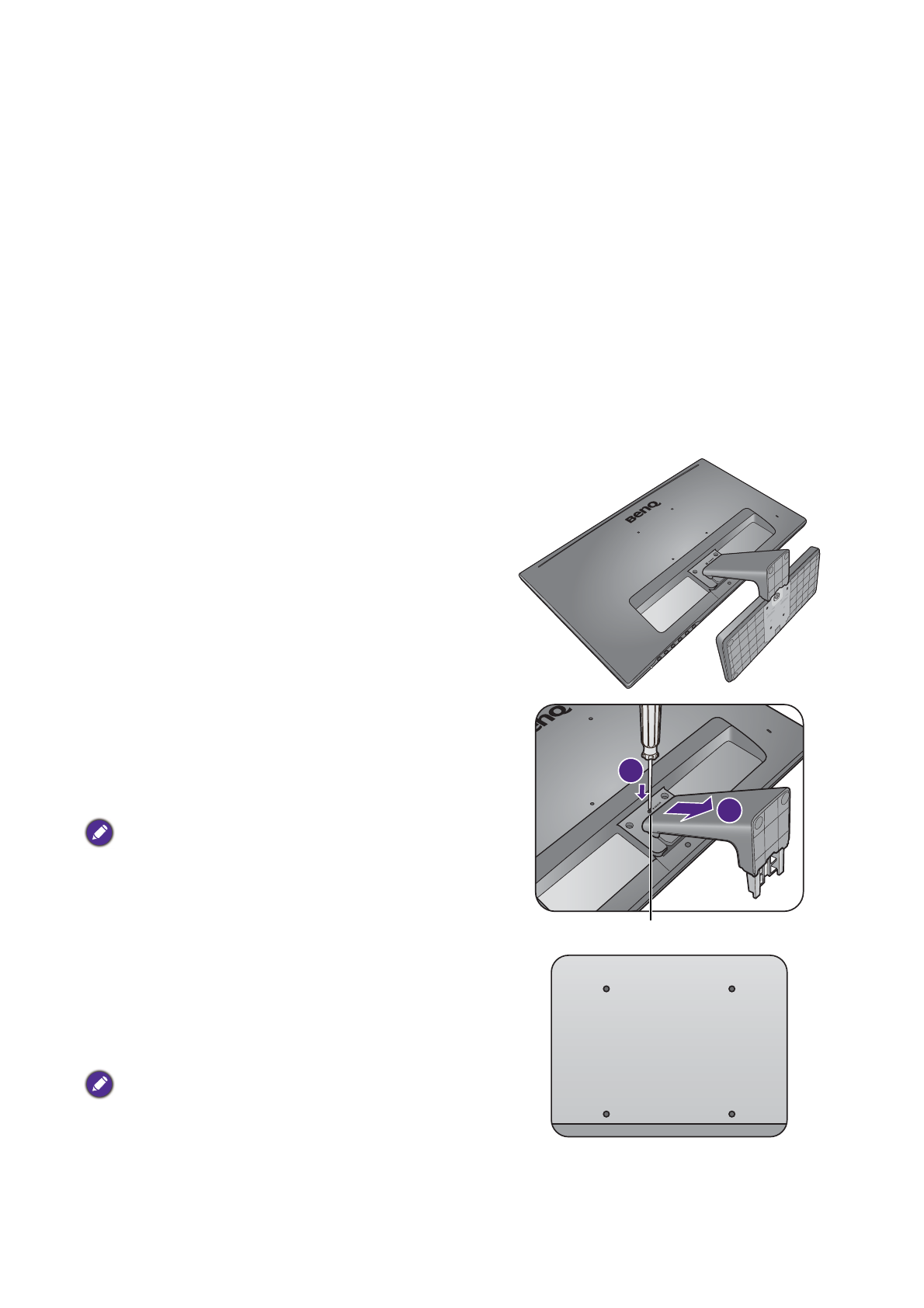 BenQ