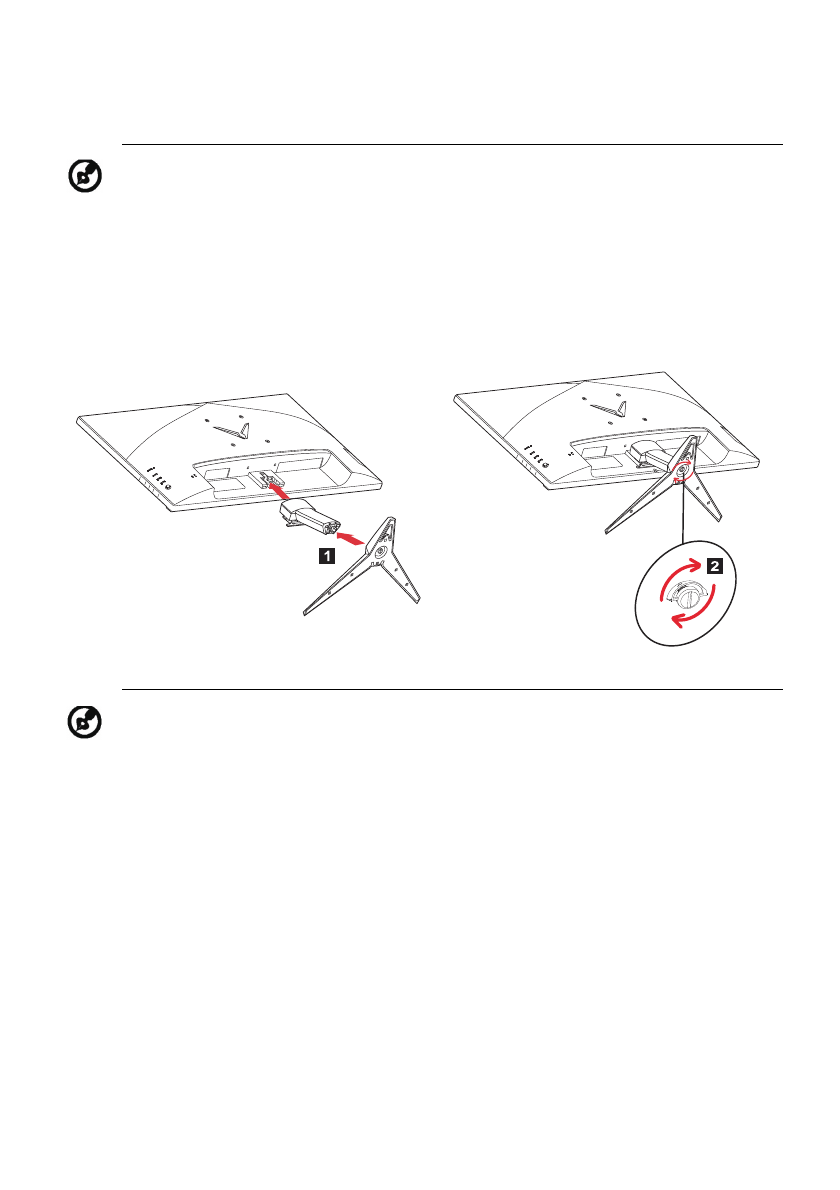 1

2