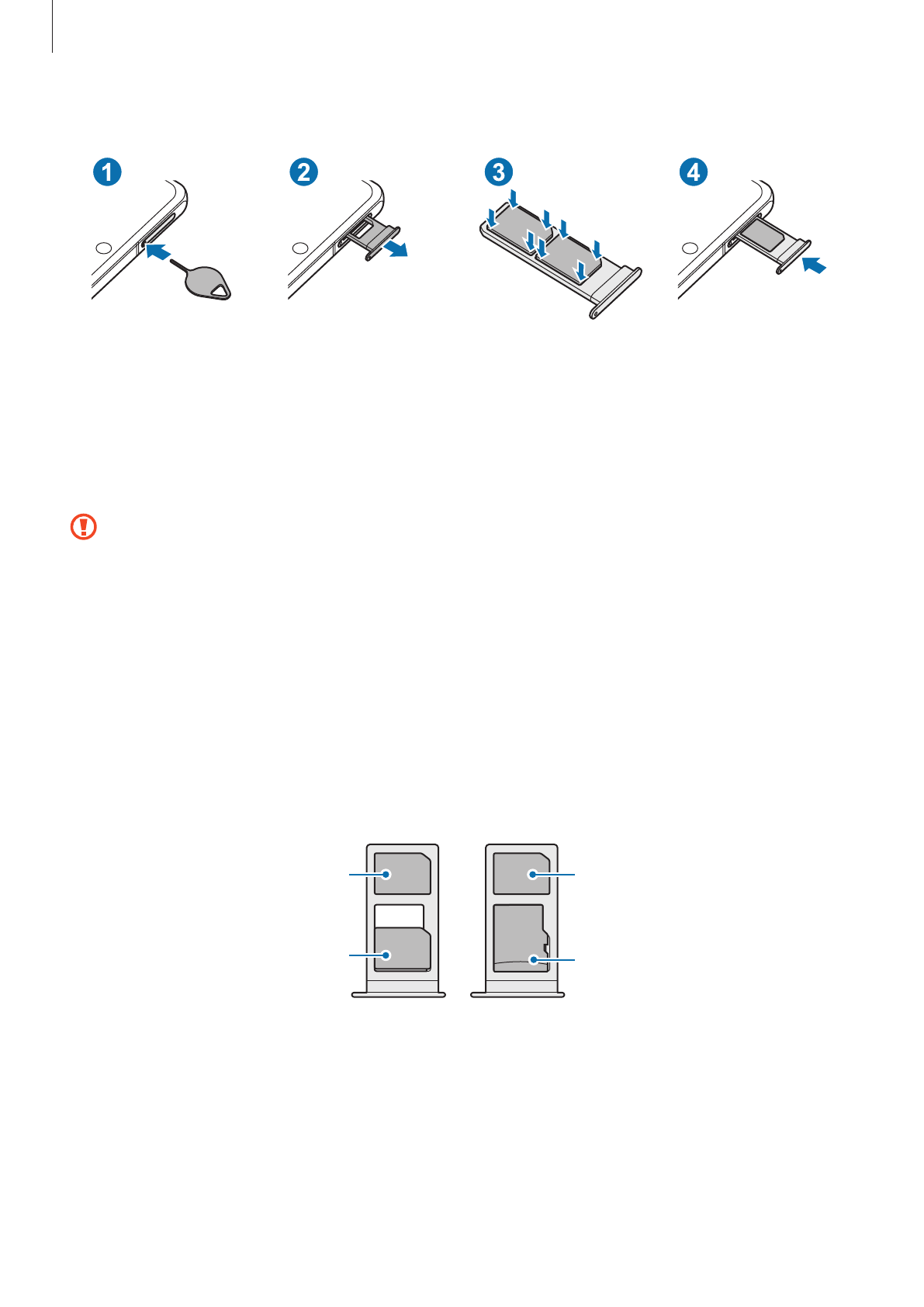 1

2

3

4