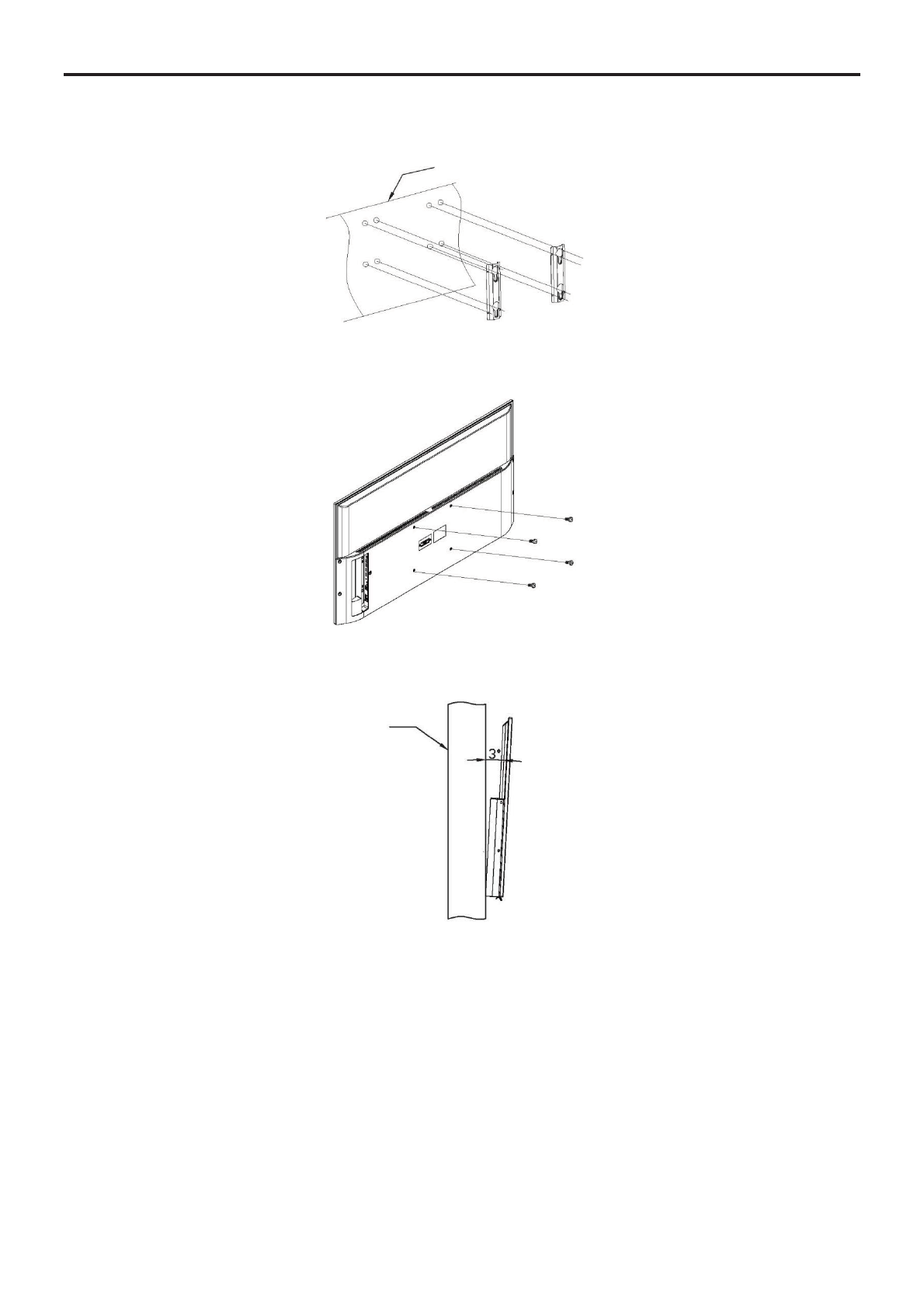 3°