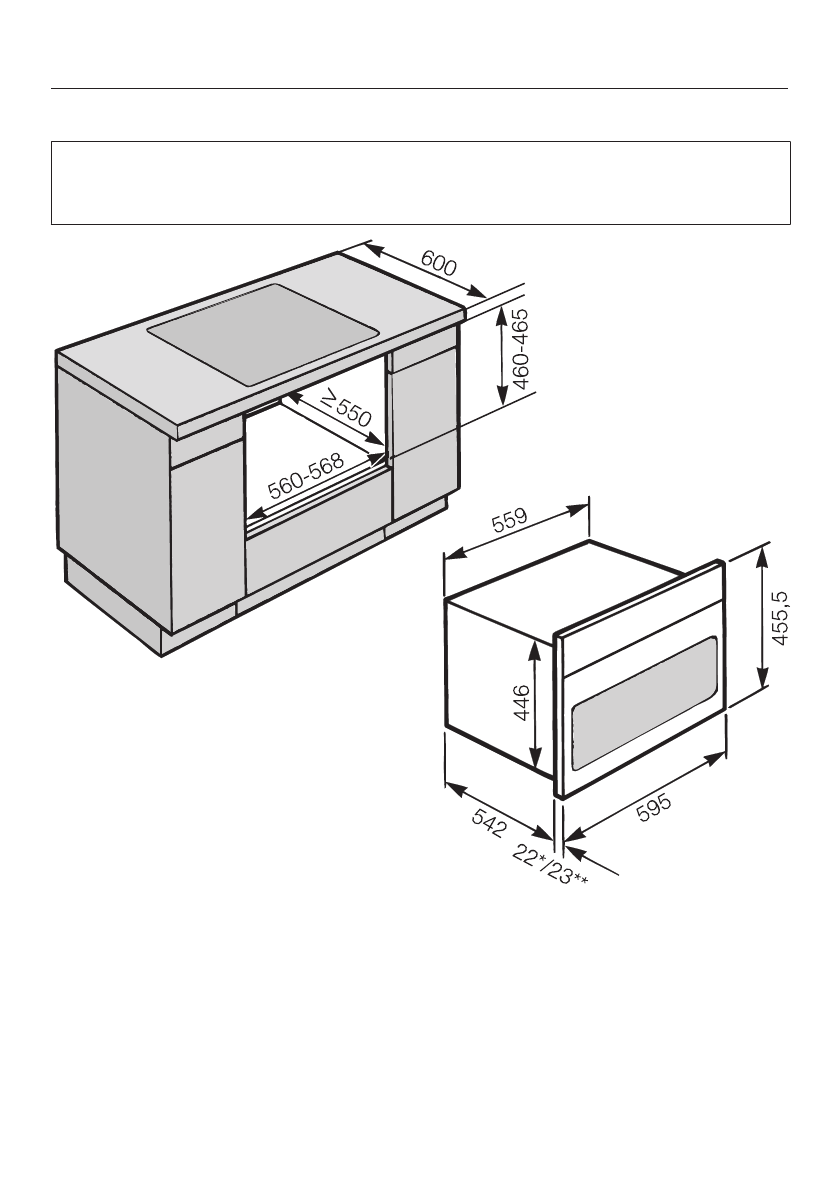 600

460-465

$\geq 550$

560-568

559

455,5

446

542

595

22*/23**