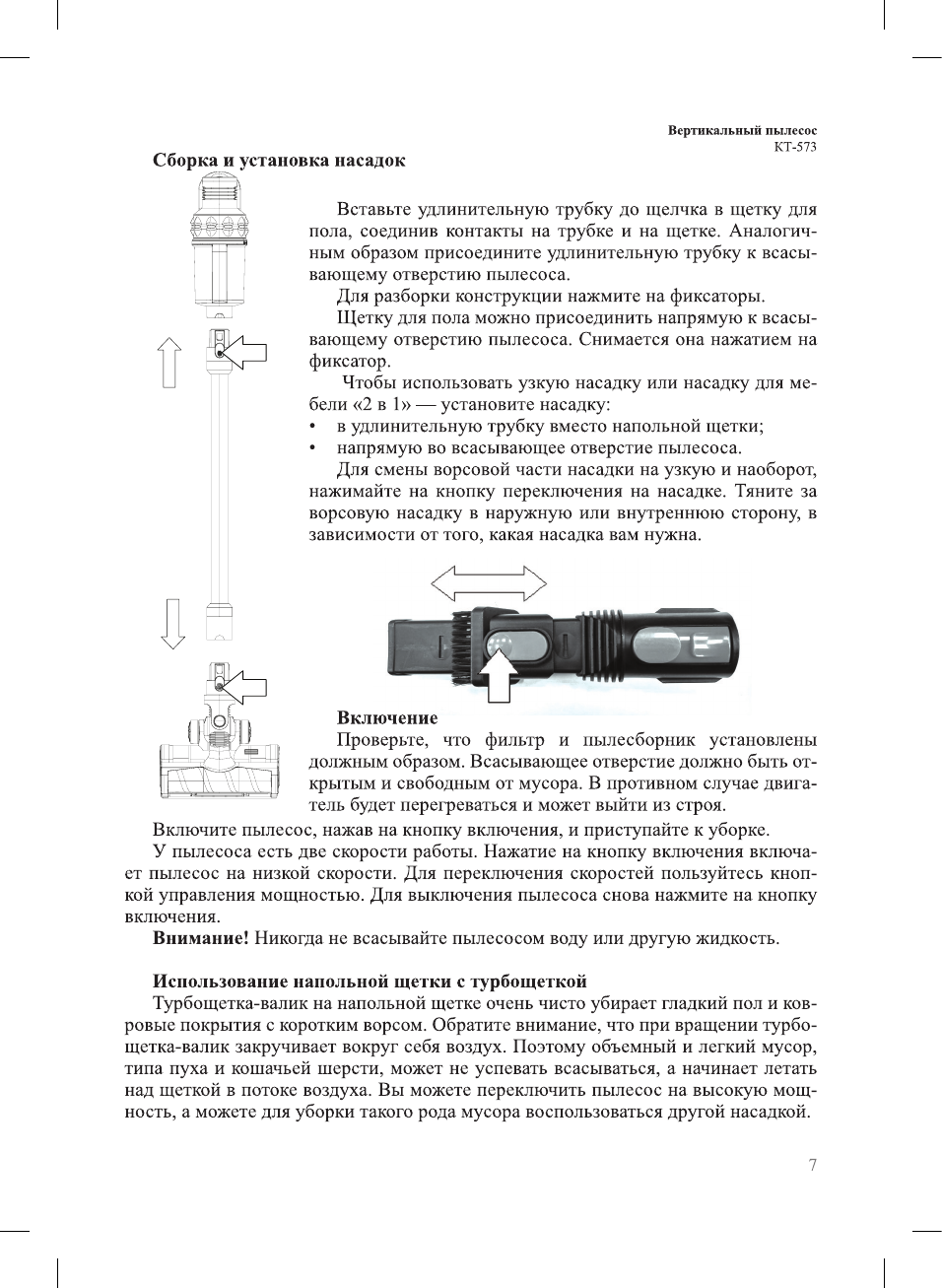 Вертикальный пылесос
КТ-573

Сборка и установка насадок

Вставьте удлинительную трубку до щелчка в щетку для пола, соединив контакты на трубке и на щетке. Аналогичным образом присоедините удлинительную трубку к всасывающему отверстию пылесоса.

Для разборки конструкции нажмите на фиксаторы.

Щетку для пола можно присоединить напрямую к всасывающему отверстию пылесоса. Снимается она нажатием на фиксатор.

Чтобы использовать узкую насадку или насадку для мебели «2 в 1» — установите насадку:

• в удлинительную трубку вместо напольной щетки;

• напрямую во всасывающее отверстие пылесоса.

Для смены ворсовой части насадки на узкую и наоборот, нажимайте на кнопку переключения на насадке. Тяните за ворсовую насадку в наружную или внутреннюю сторону, в зависимости от того, какая насадка вам нужна.

Включение

Проверьте, что фильтр и пылесборник установлены должным образом. Всасывающее отверстие должно быть открытым и свободным от мусора. В противном случае двигатель будет перегреваться и может выйти из строя.

Включите пылесос, нажав на кнопку включения, и приступайте к уборке.

У пылесоса есть две скорости работы. Нажатие на кнопку включения включает пылесос на низкой скорости. Для переключения скоростей пользуйтесь кнопкой управления мощностью. Для выключения пылесоса снова нажмите на кнопку включения.

Внимание! Никогда не всасывайте пылесосом воду или другую жидкость.

Использование напольной щетки с турбощеткой

Турбощетка-валик на напольной щетке очень чисто убирает гладкий пол и ковровые покрытия с коротким ворсом. Обратите внимание, что при вращении турбощетка-валик закручивает вокруг себя воздух. Поэтому объемный и легкий мусор, типа пуха и кошачьей шерсти, может не успевать всасываться, а начинает летать над щеткой в потоке воздуха. Вы можете переключить пылесос на высокую мощность, а можете для уборки такого рода мусора воспользоваться другой насадкой.

7