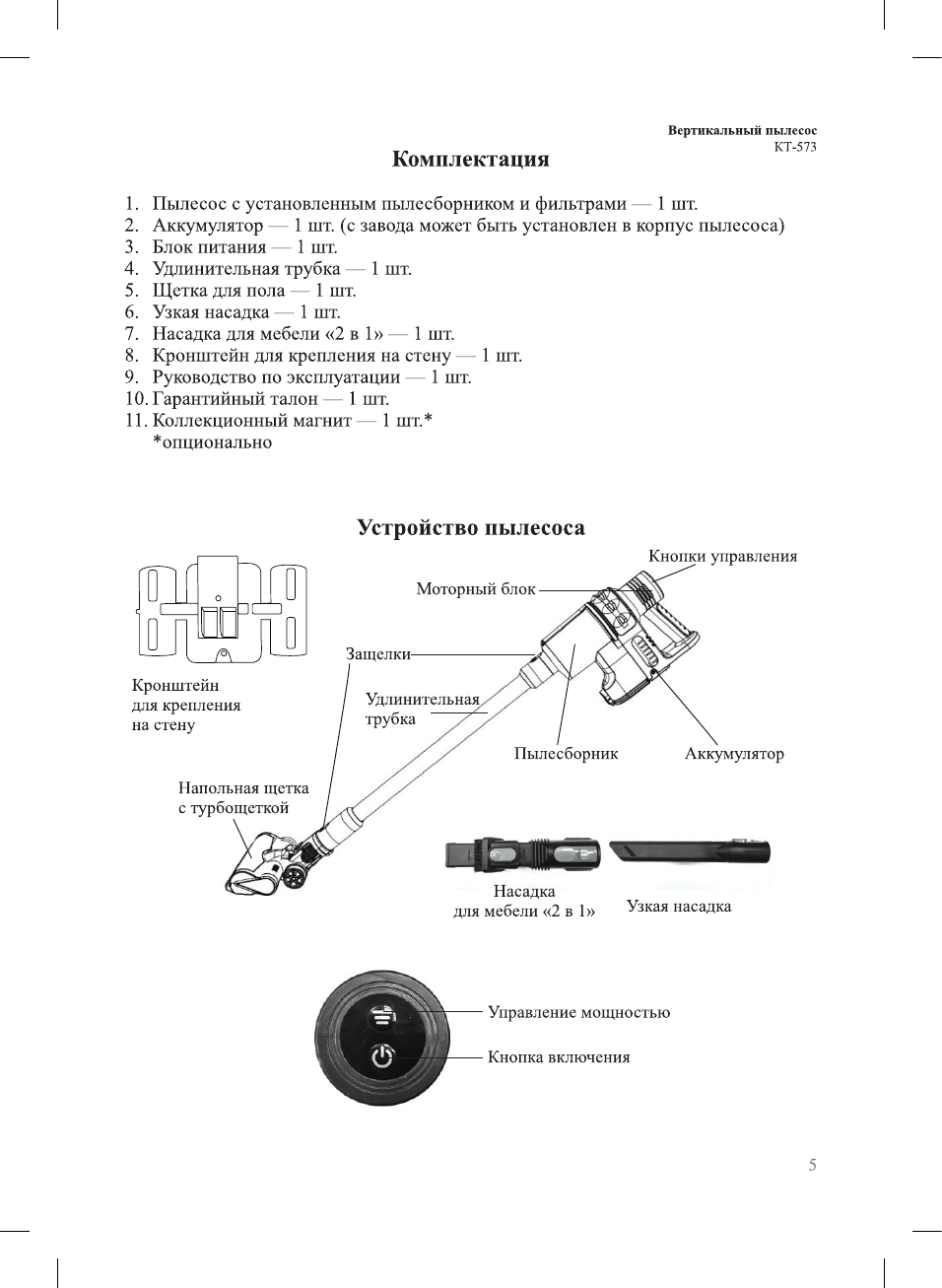 Вертикальный пылесос
КТ-573

Комплектация

1. Пылесос с установленным пылесборником и фильтрами — 1 шт.
2. Аккумулятор — 1 шт. (с завода может быть установлен в корпус пылесоса)
3. Блок питания — 1 шт.
4. Удлинительная трубка — 1 шт.
5. Щетка для пола — 1 шт.
6. Узкая насадка — 1 шт.
7. Насадка для мебели «2 в 1» — 1 шт.
8. Кронштейн для крепления на стену — 1 шт.
9. Руководство по эксплуатации — 1 шт.
10. Гарантийный талон — 1 шт.
11. Коллекционный магнит — 1 шт.*
*опционально

Устройство пылесоса

Кнопки управления
Моторный блок
Защелки
Кронштейн для крепления на стену
Удлинительная трубка
Пылесборник
Аккумулятор
Напольная щетка с турбощеткой
Насадка для мебели «2 в 1»
Узкая насадка
Управление мощностью
Кнопка включения

5