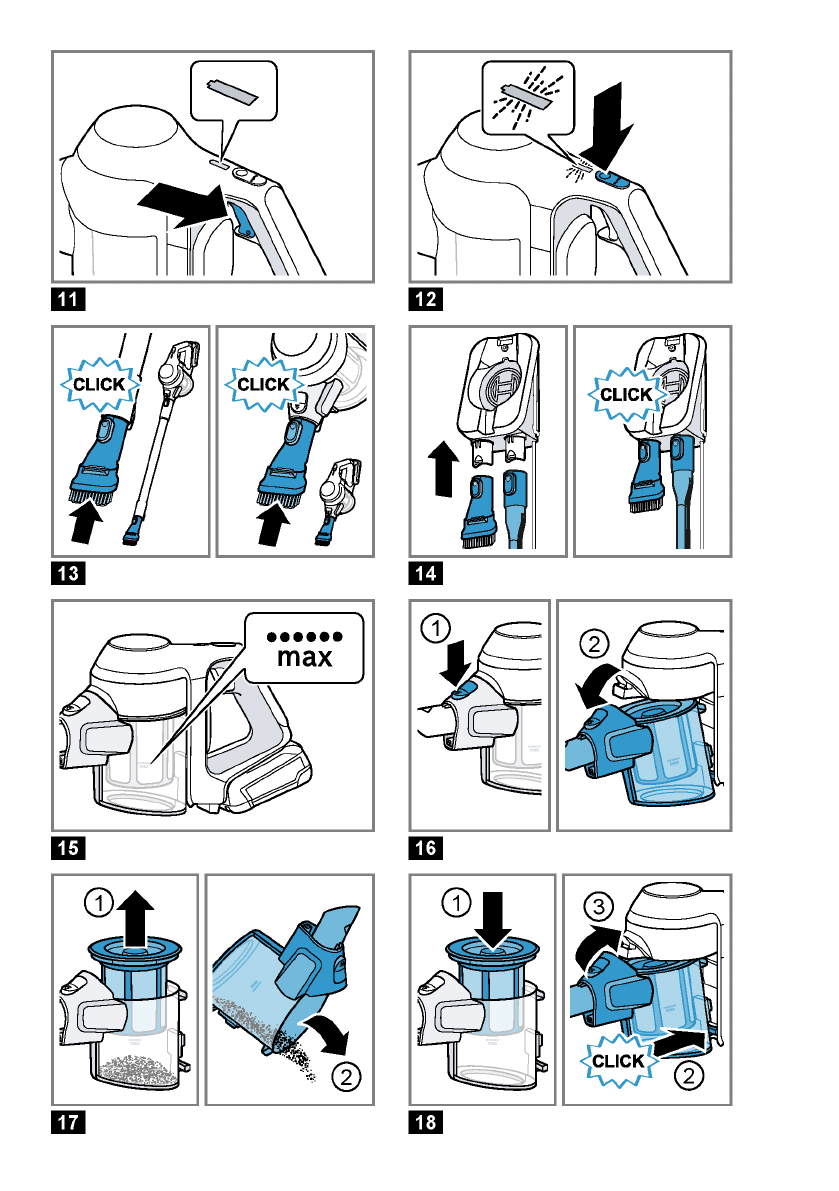 11

12

CLICK

CLICK

13

CLICK

14

●●●●●●
max

15

1

2

16

1

2

17

1

3

CLICK

2

18