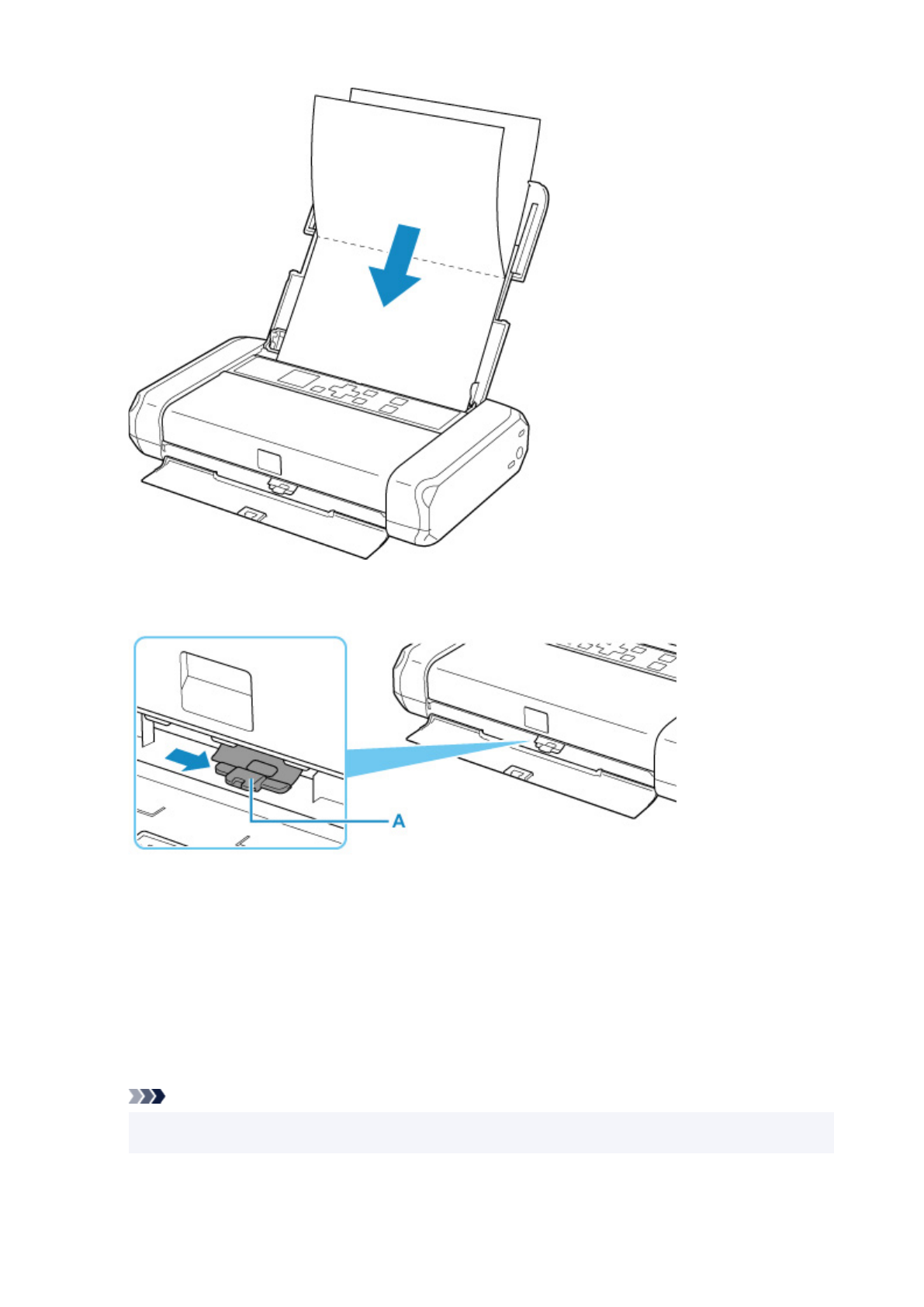 A