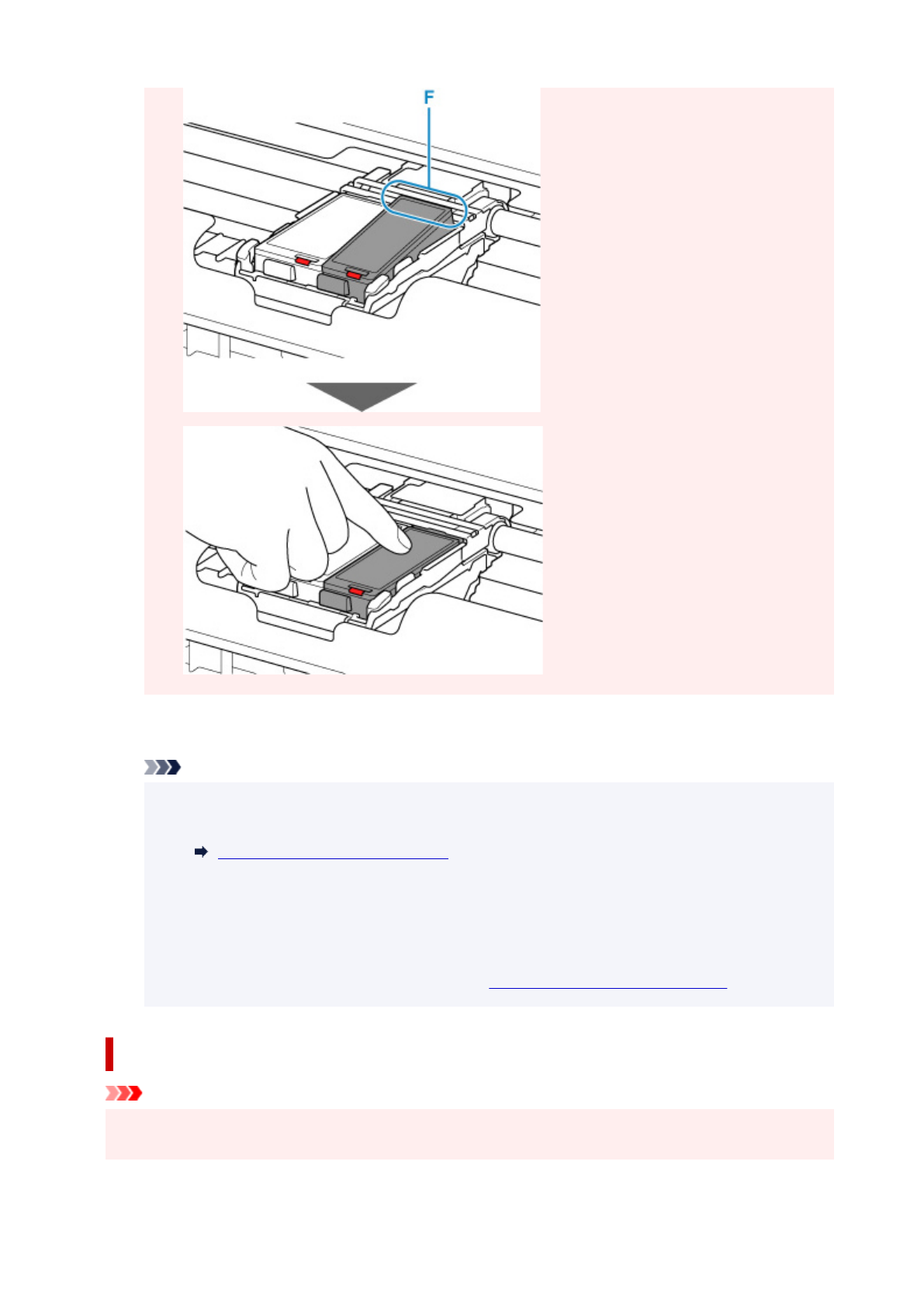 F