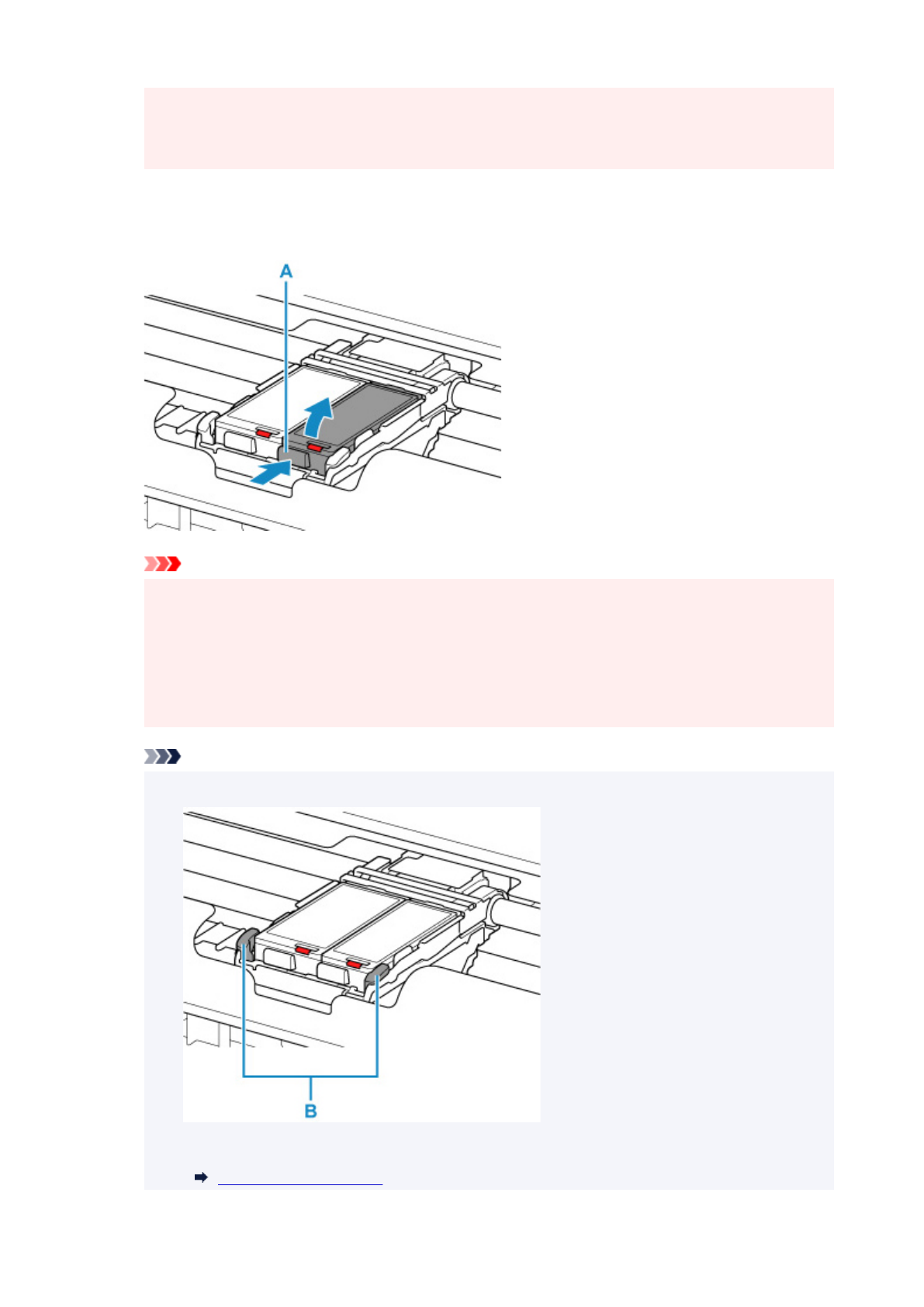 A

B