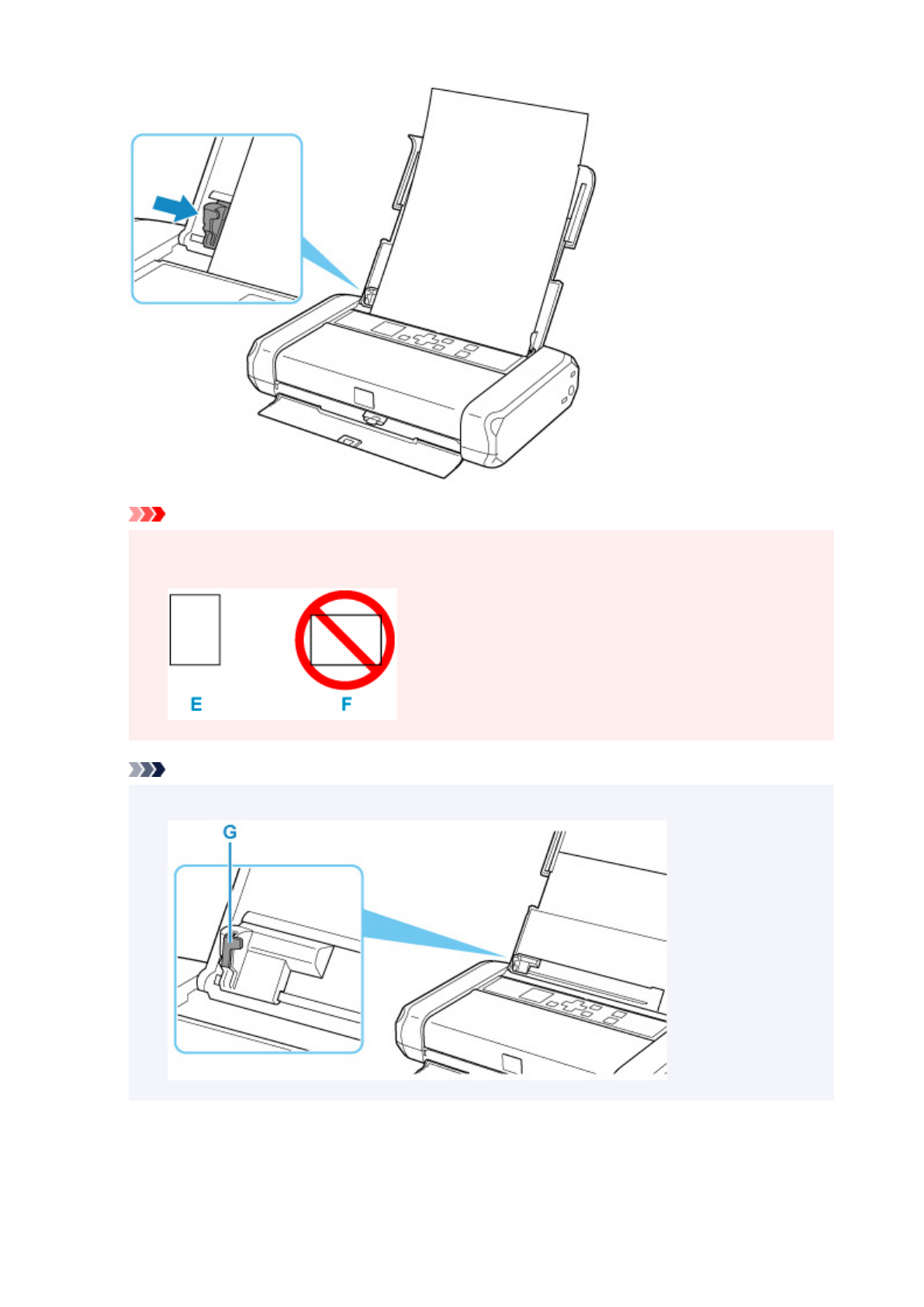 E

F

G