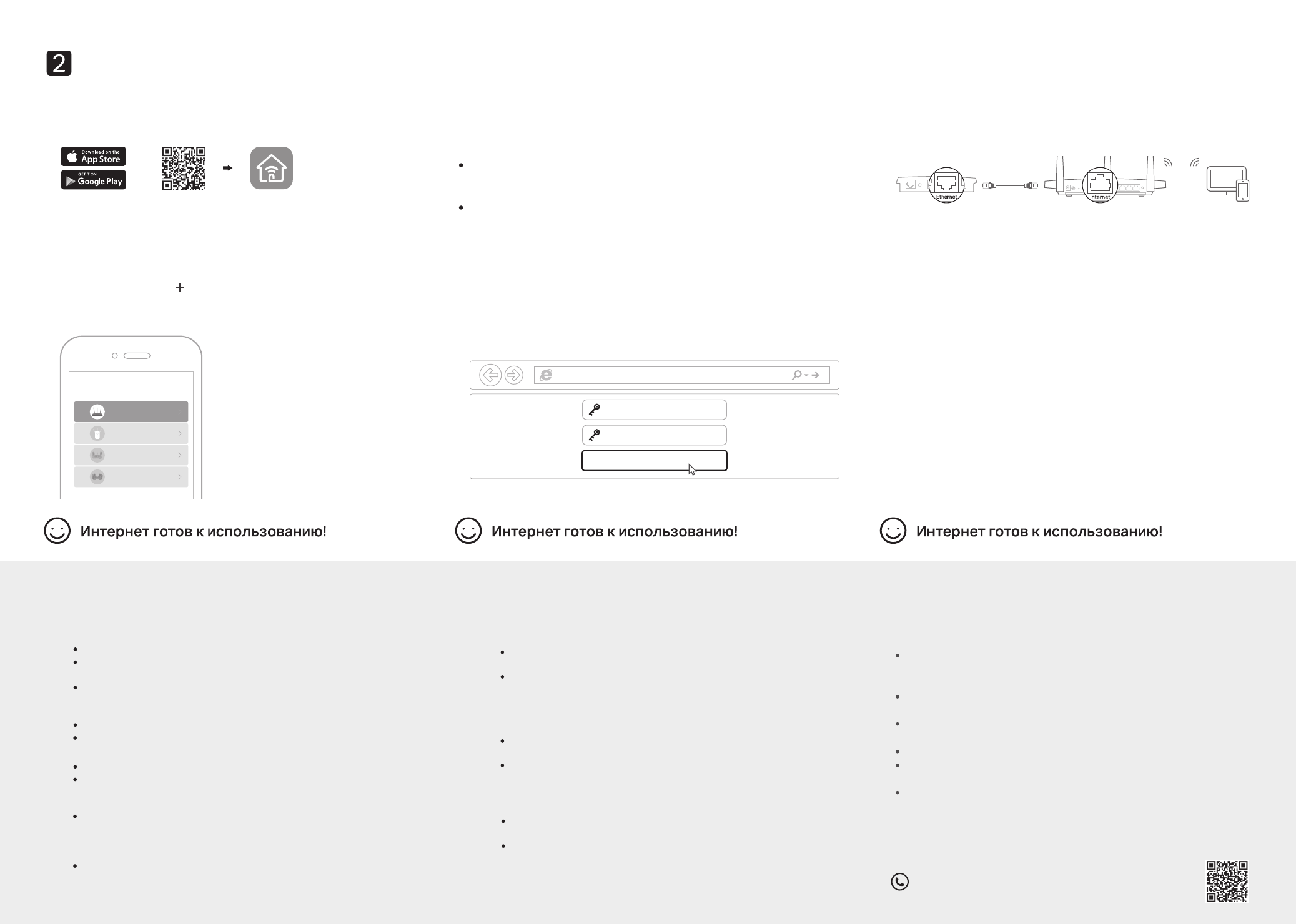 2

Download on the App Store
GET IT ON Google Play

+

Ethernet
Internet

Интернет готов к использованию!

Интернет готов к использованию!

Интернет готов к использованию!