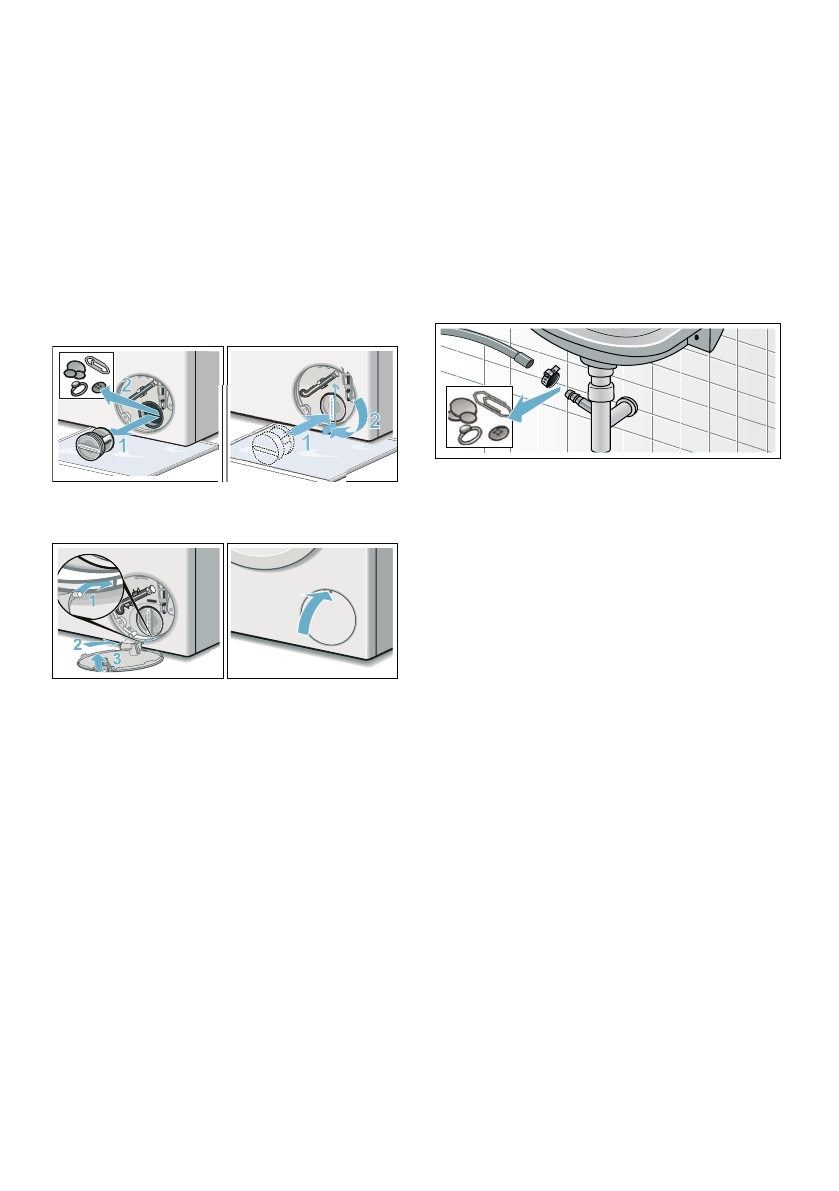 2
1

1
2

1
2
3