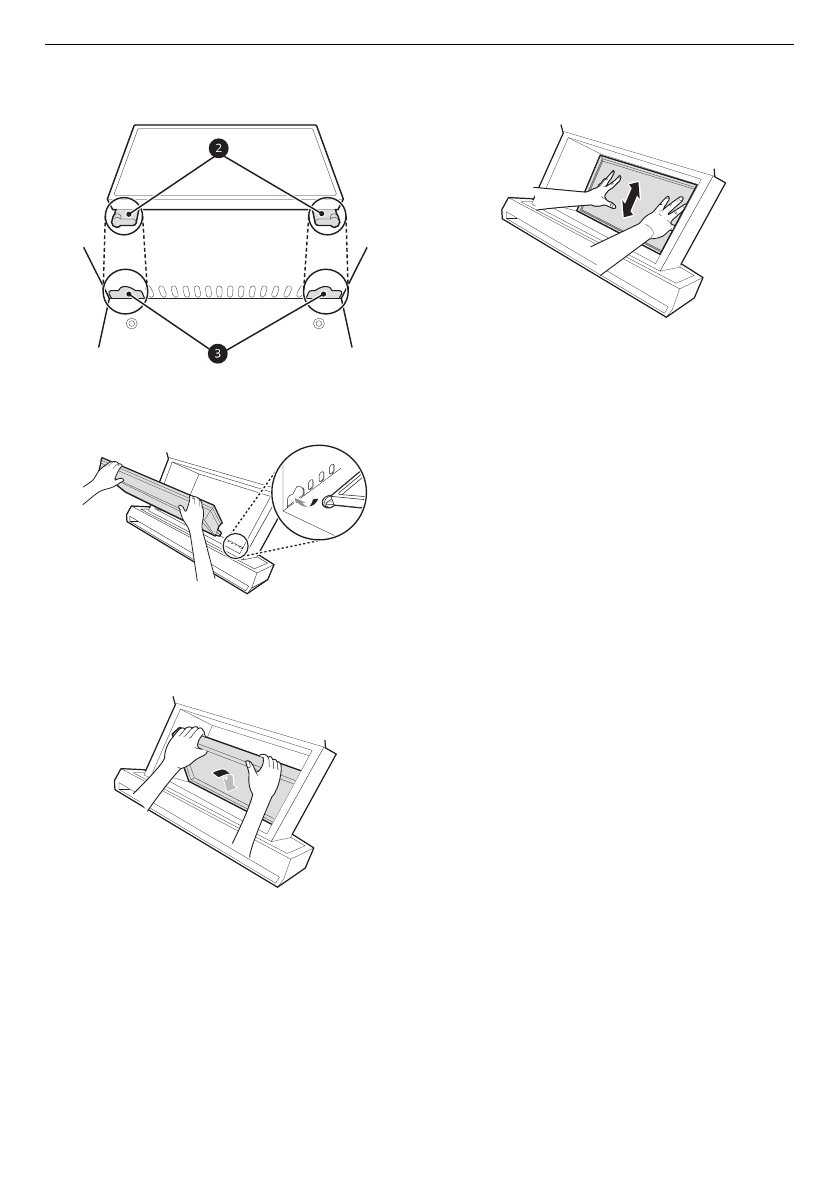 2

3