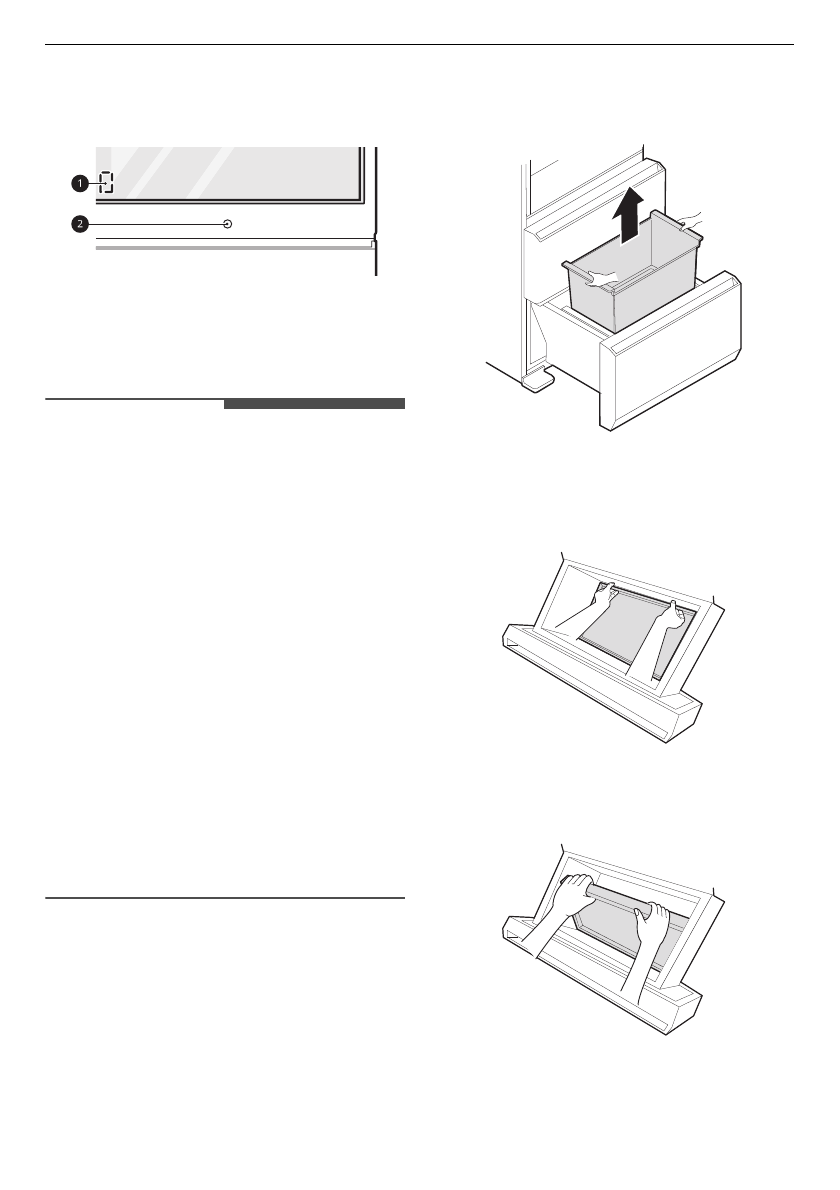 1
2