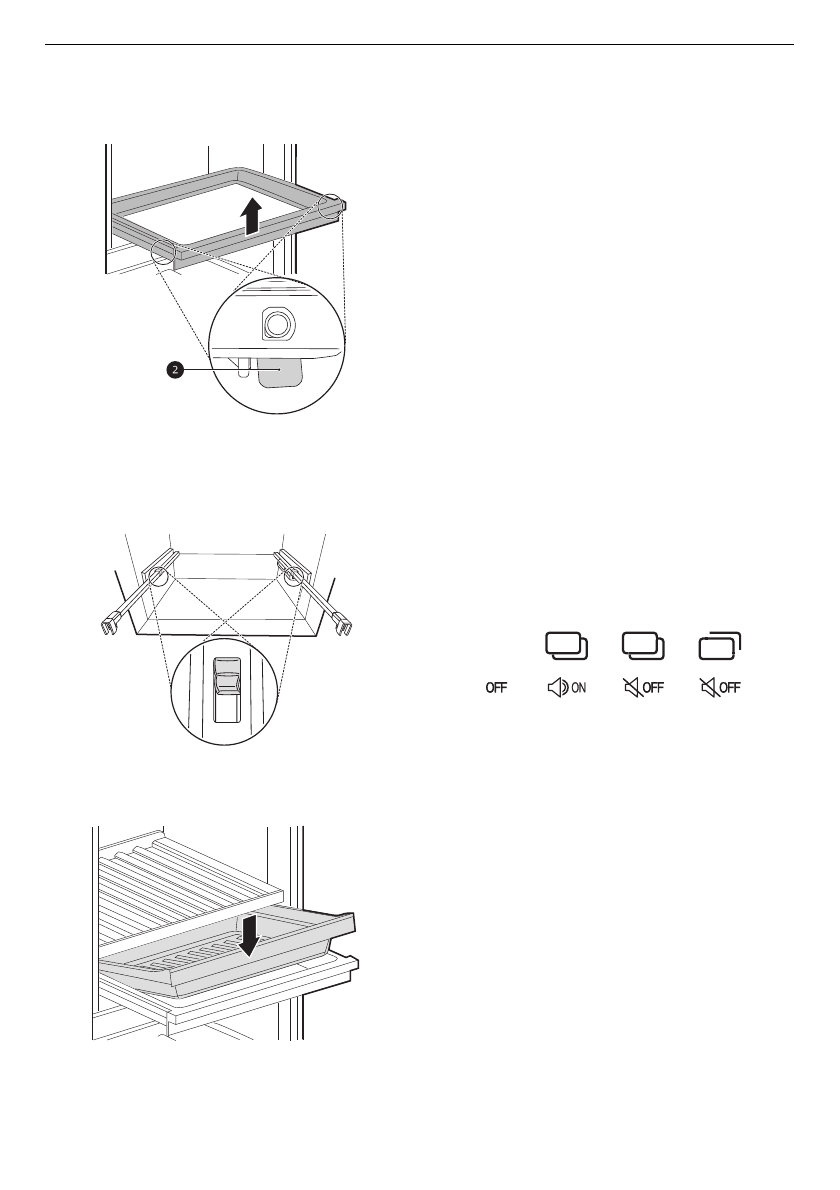 2

OFF ON OFF OFF