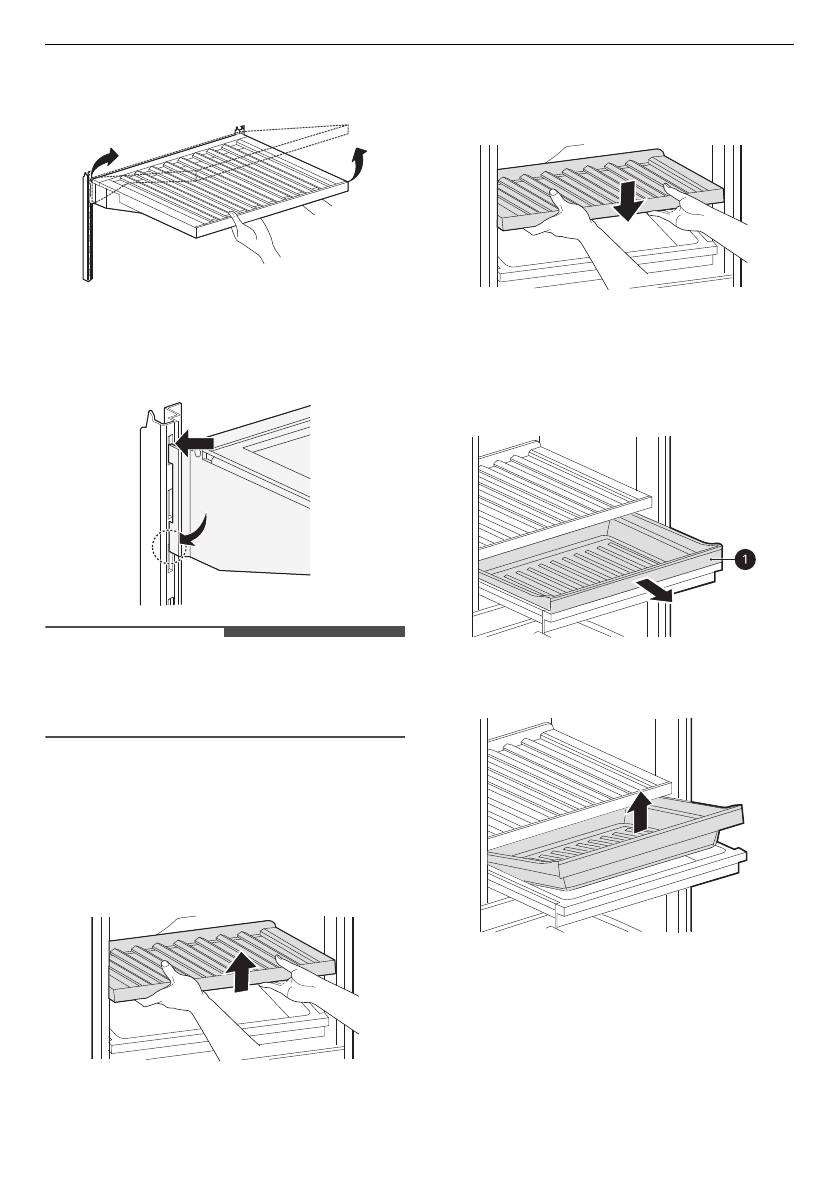 1