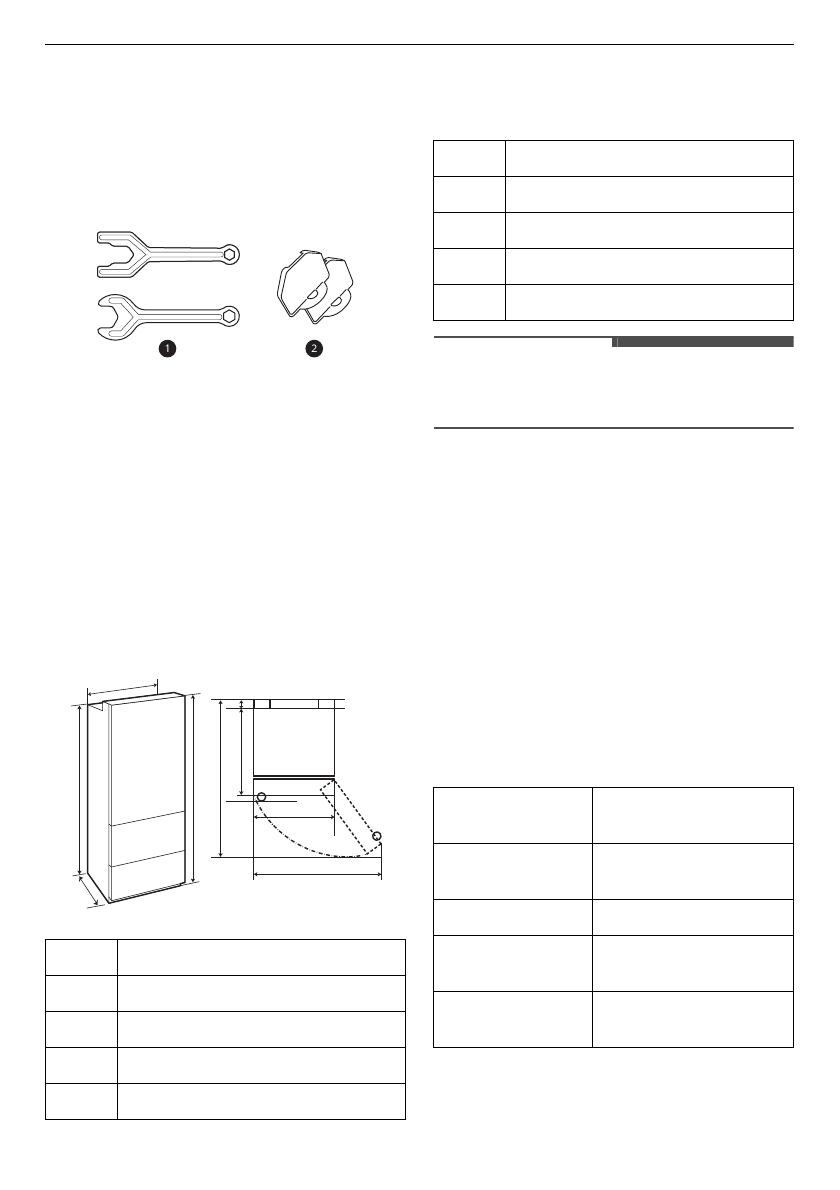 1

2