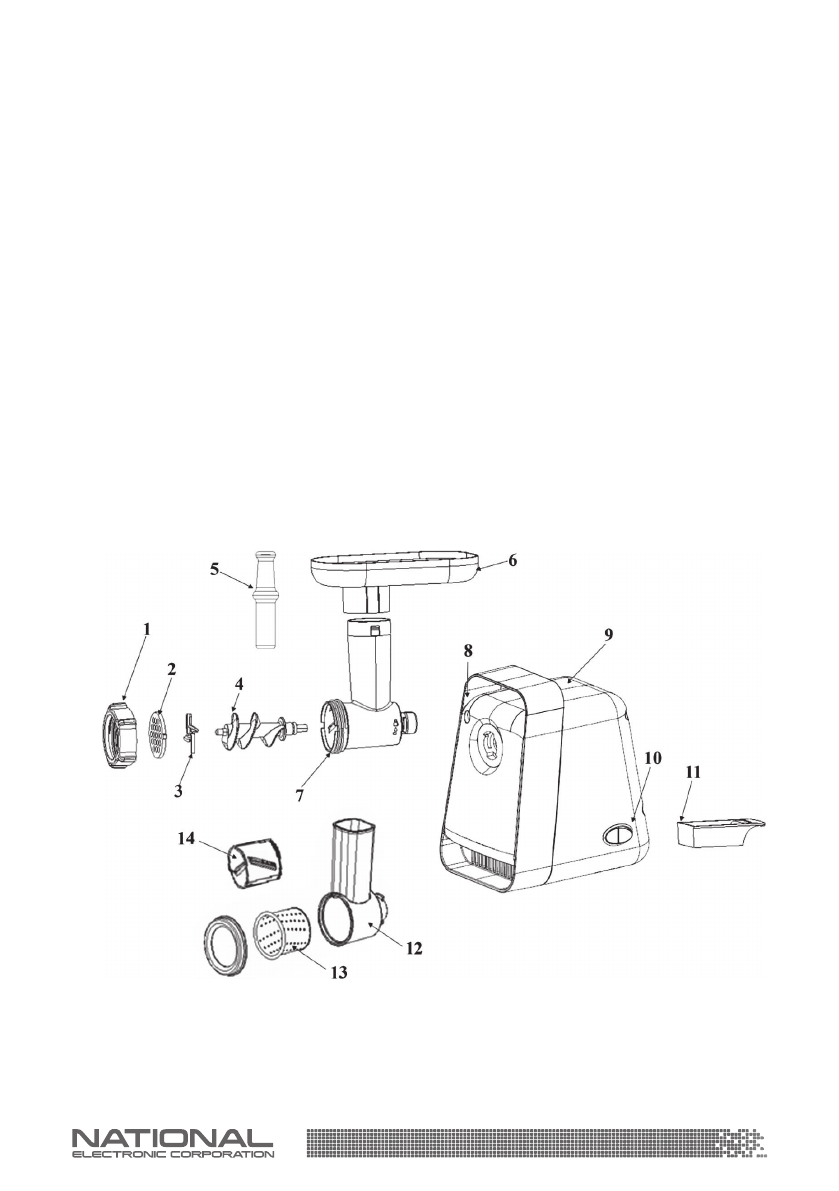 5
6
1
2
4
8
9
3
7
10
11
14
12
13

NATIONAL
ELECTRONIC CORPORATION