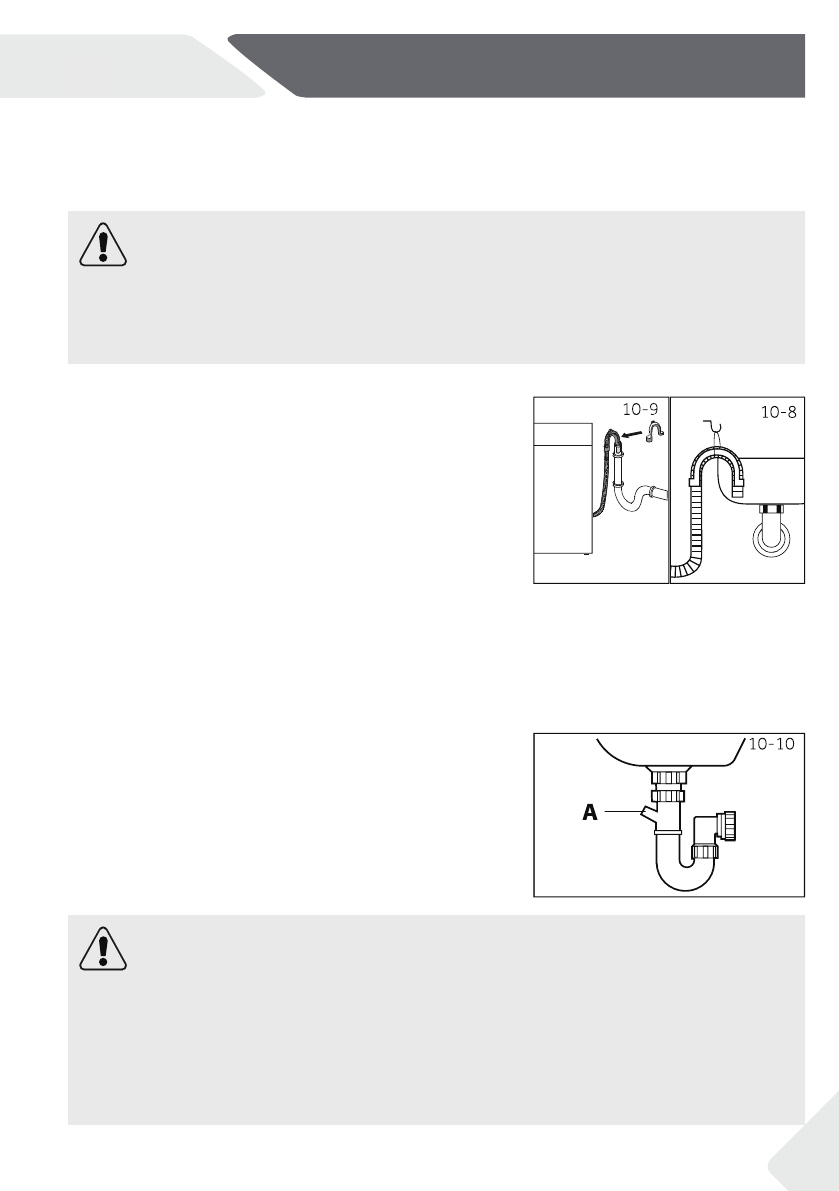 10-9

10-8

10-10

A