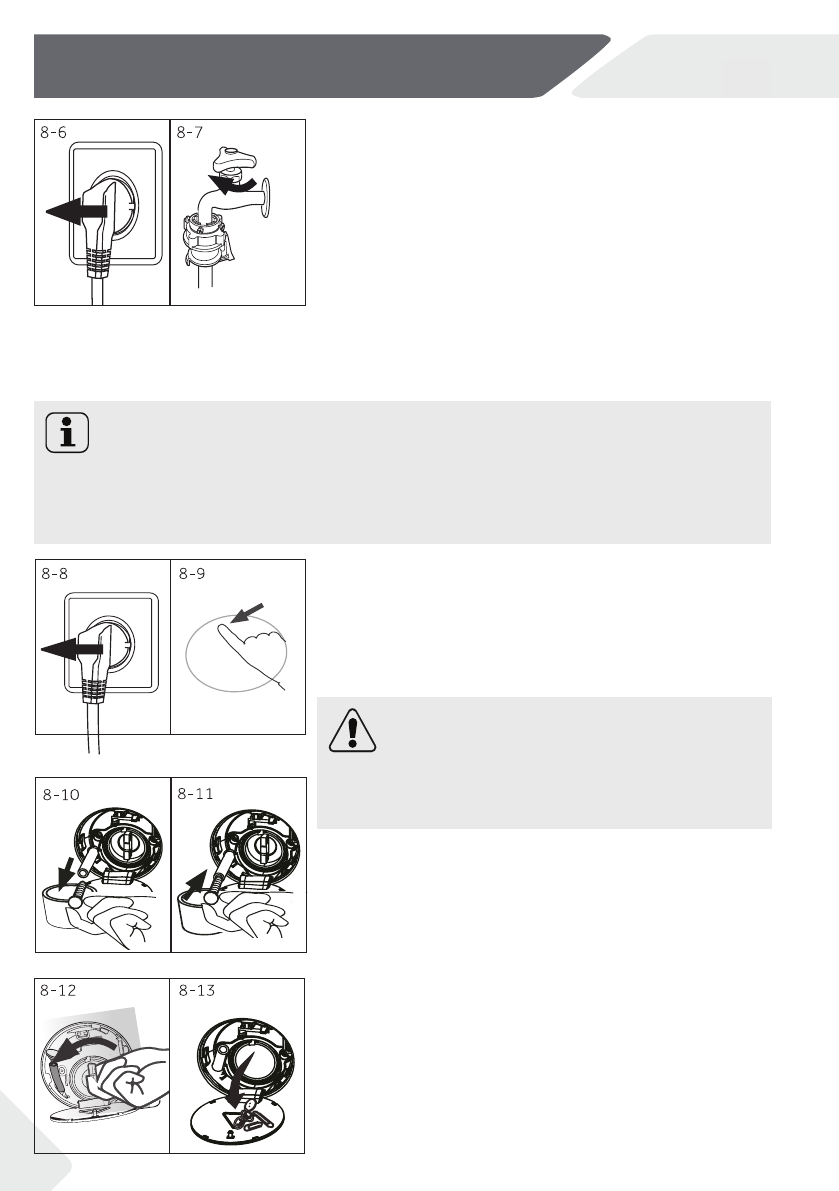 8-6

8-7

8-8

8-9

8-10

8-11

8-12

8-13