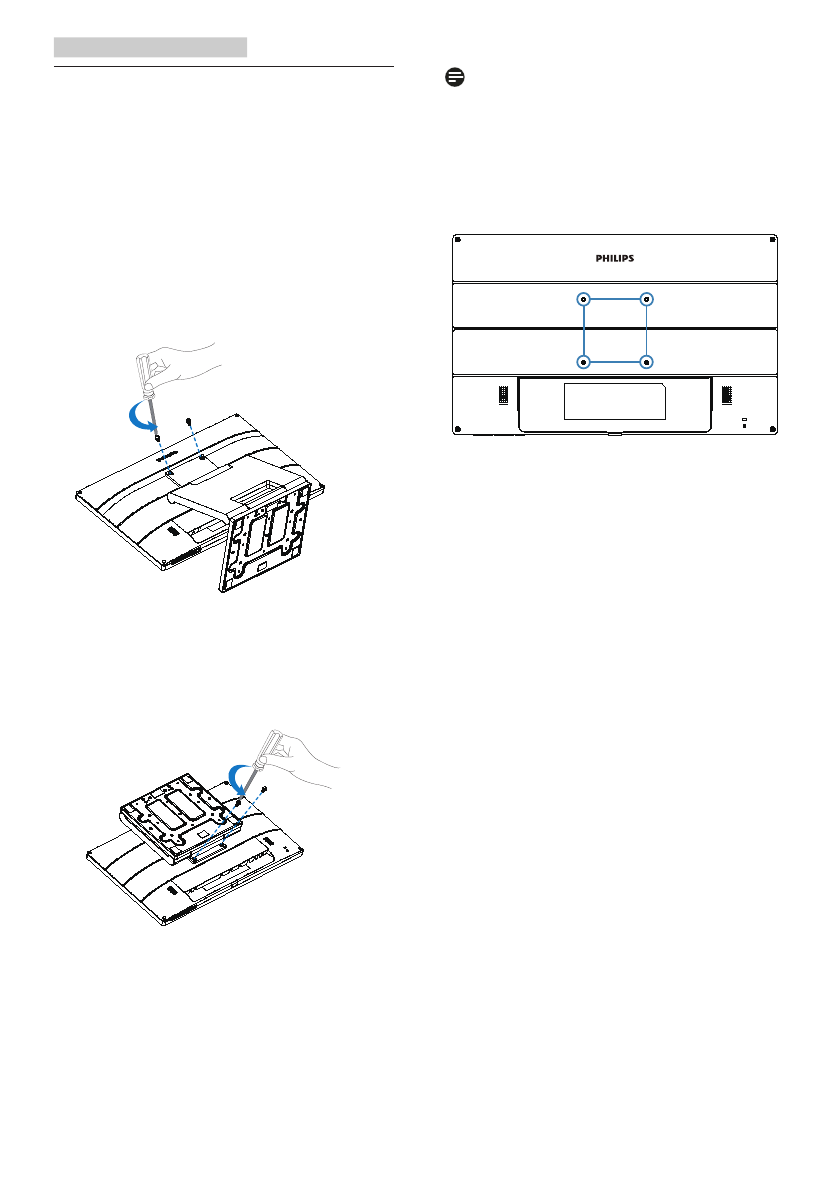 PHILIPS