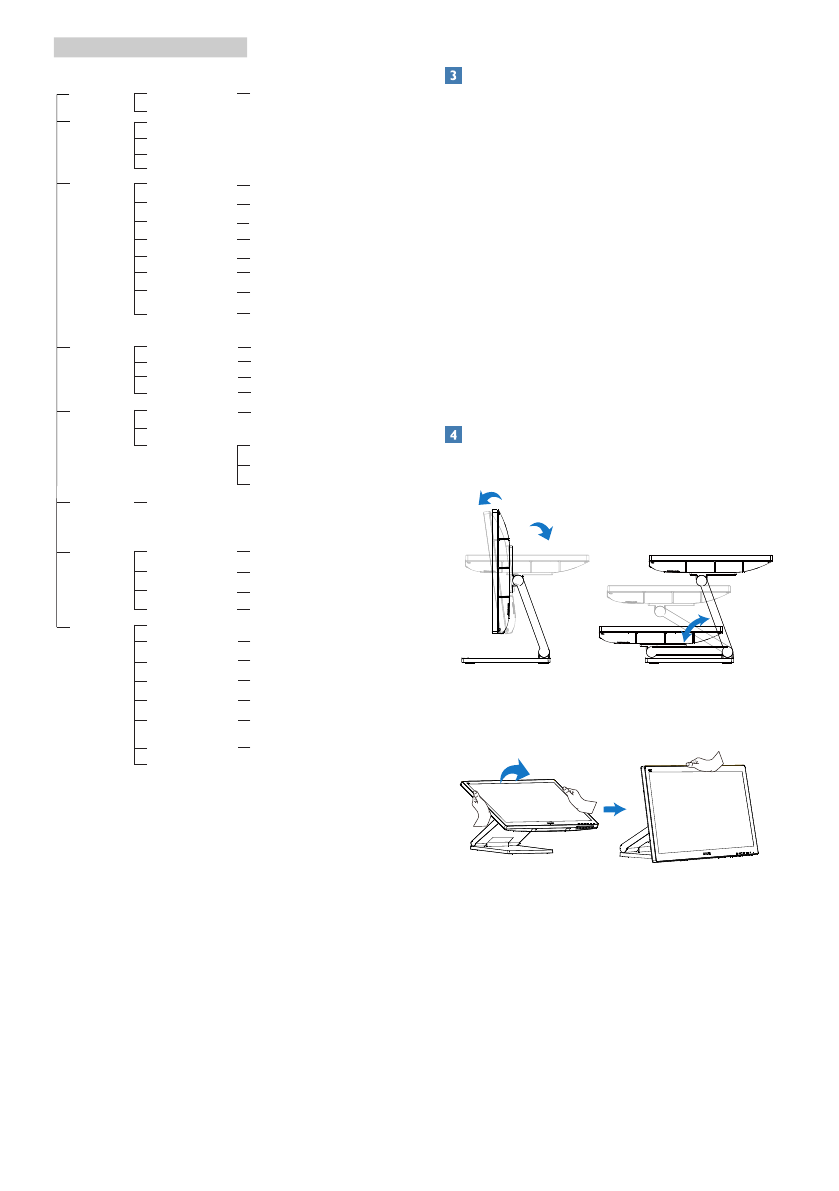 3

4