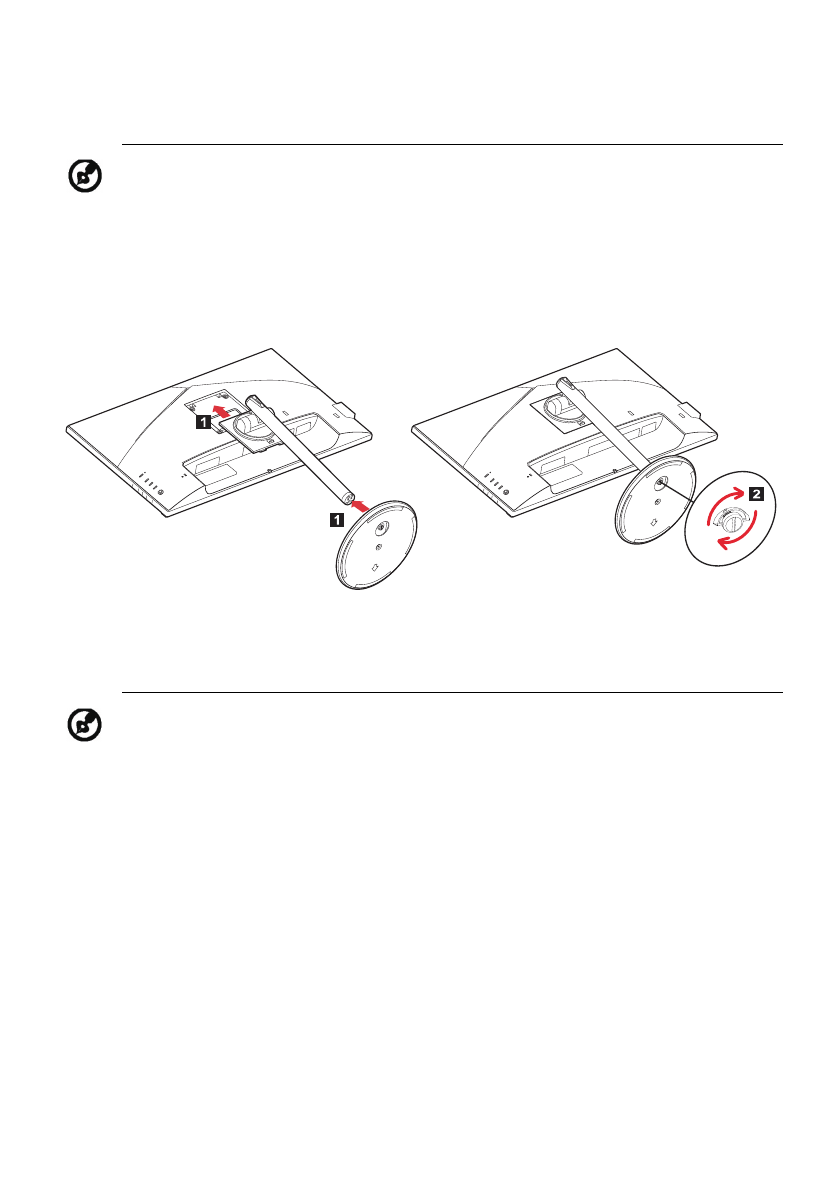 1

1

2