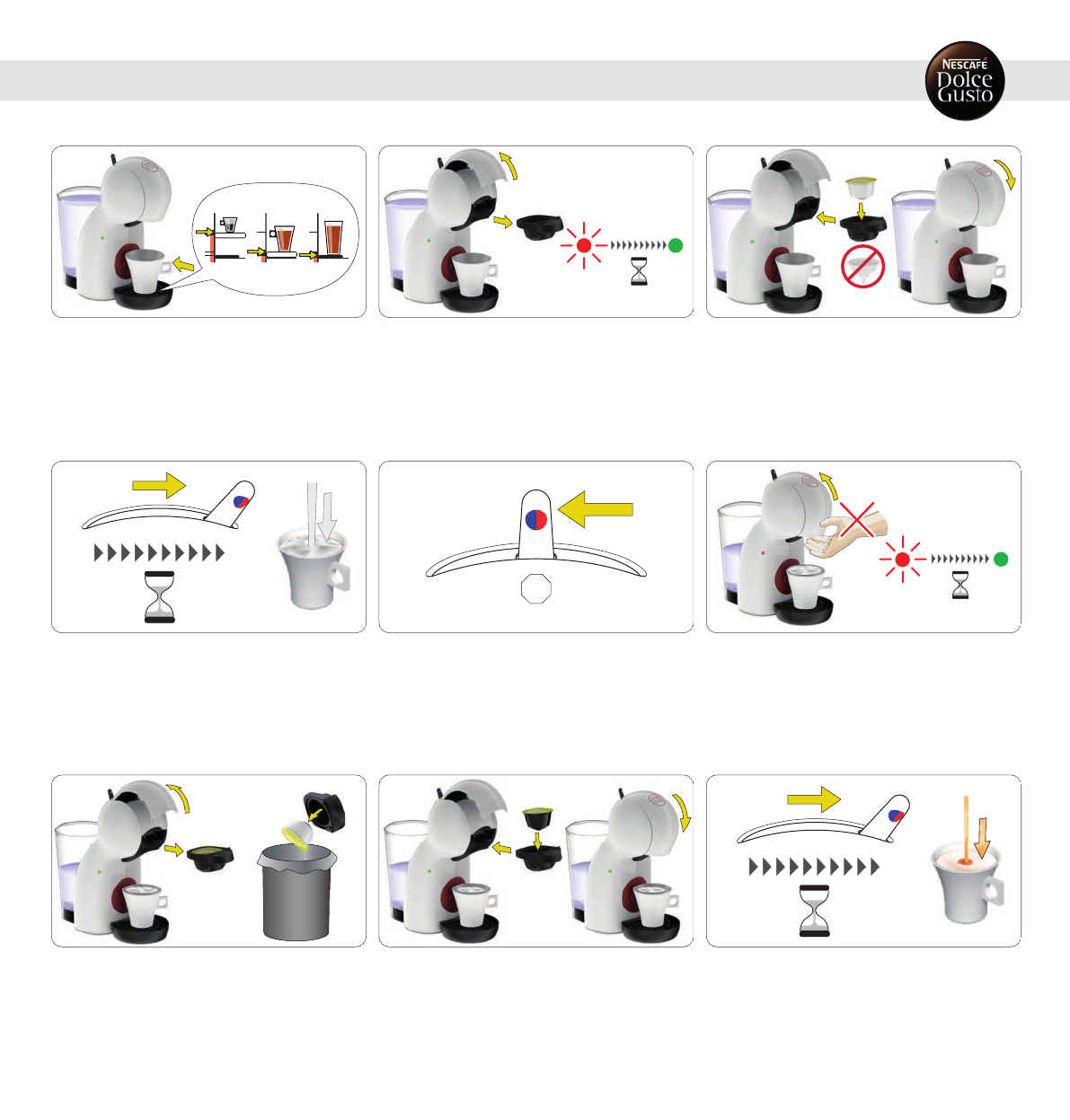 NESCAFÉ Dolce Gusto