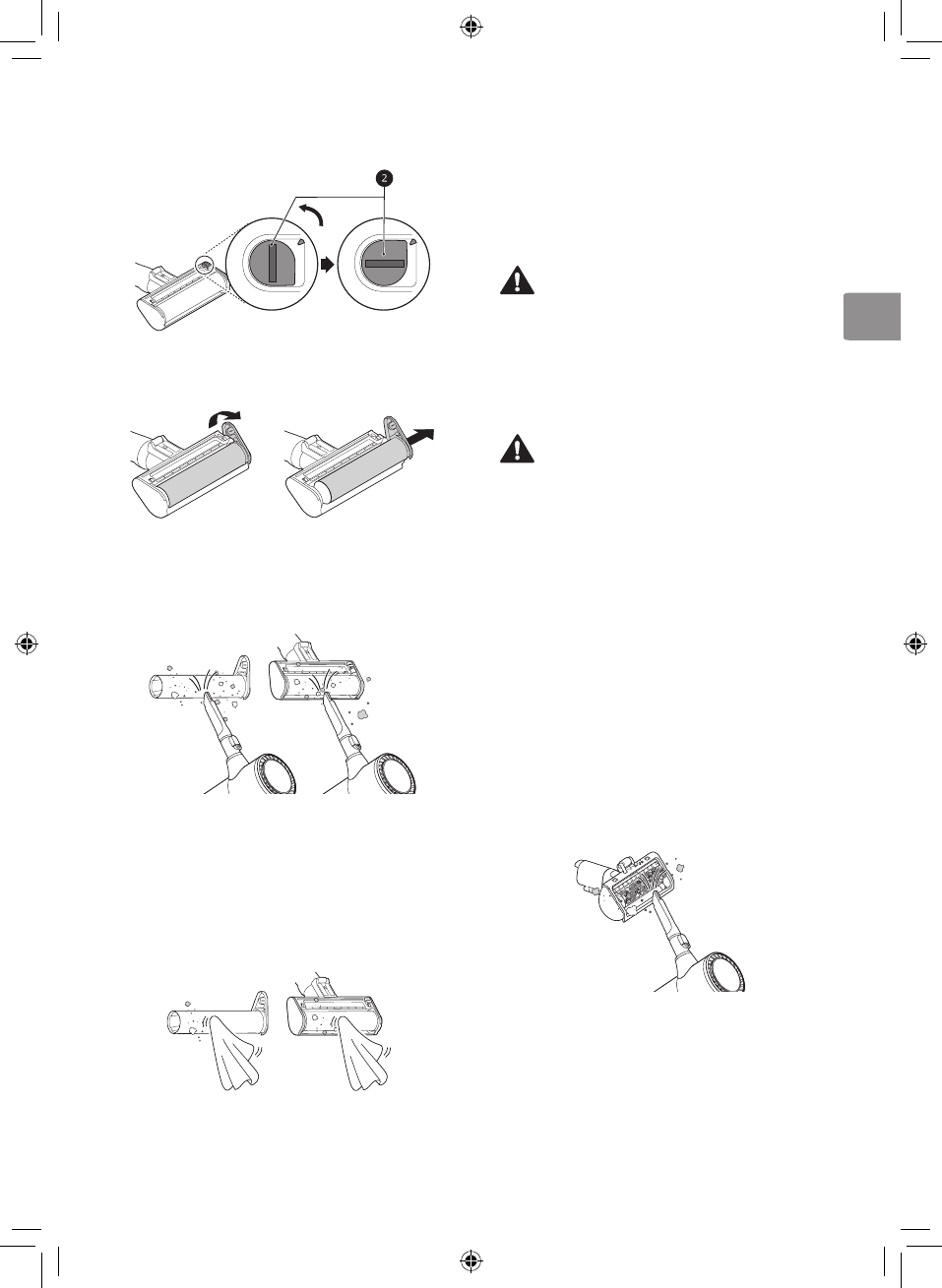 2