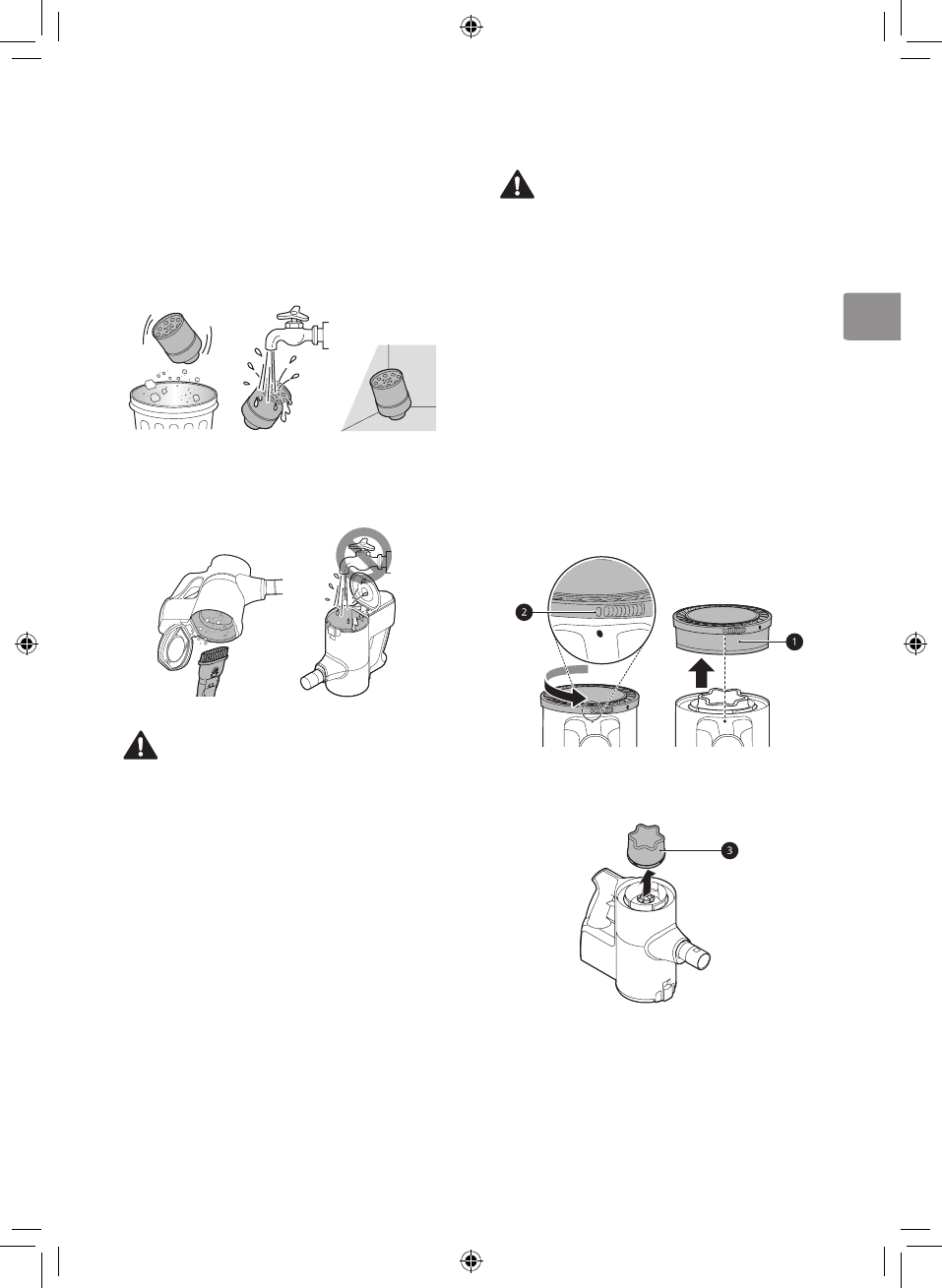 2

1

3