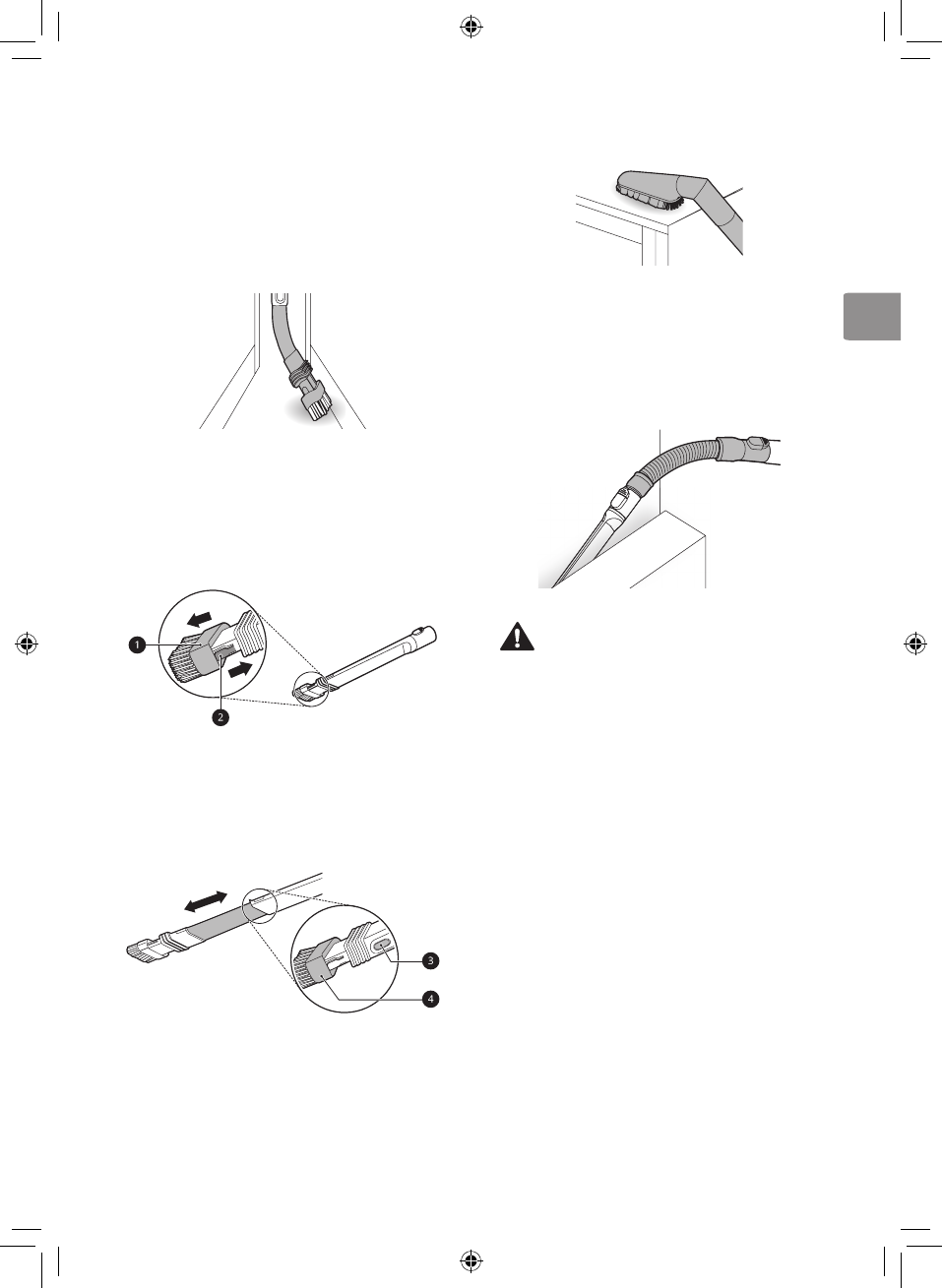 1

2

3

4